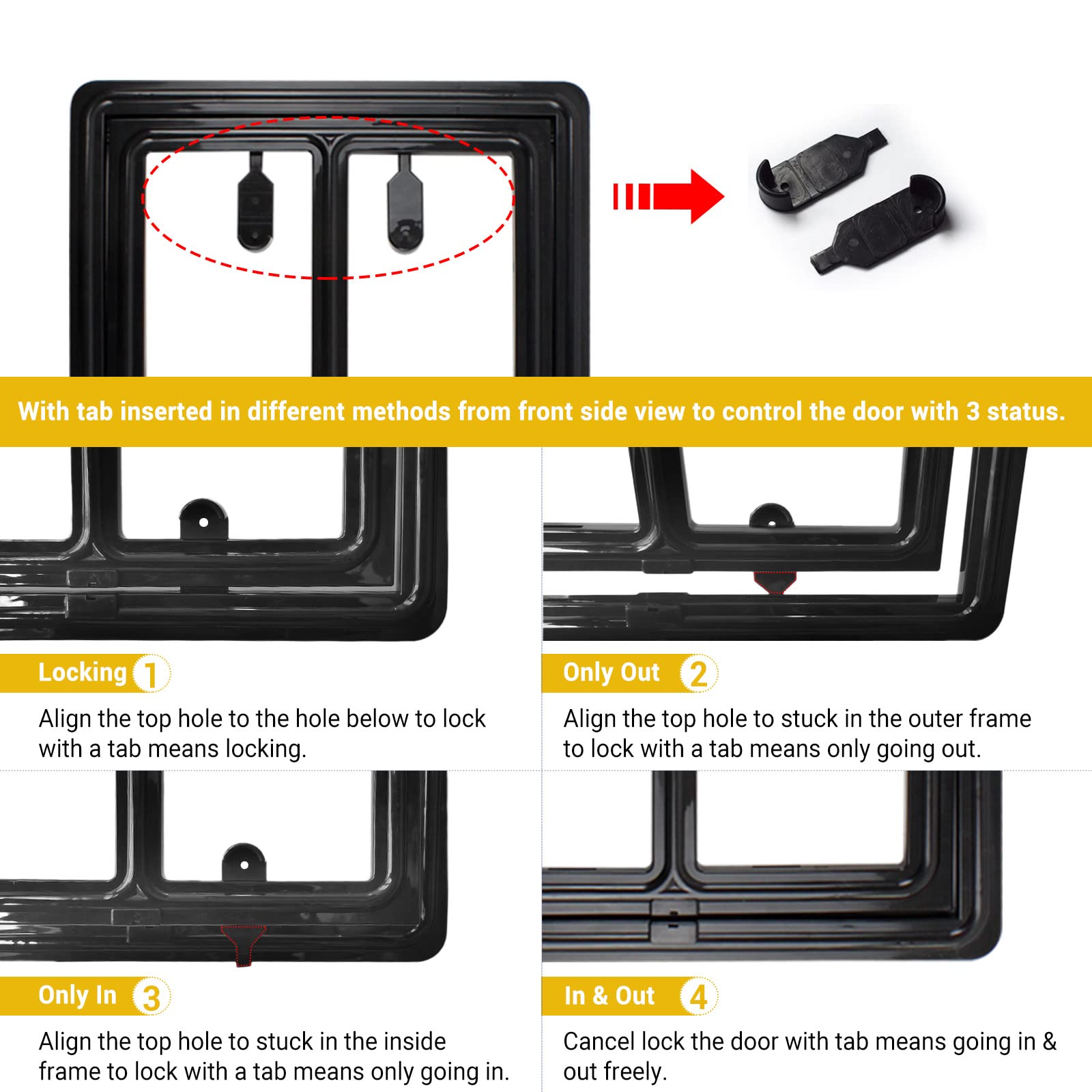 With tab inserted in different methods from front side view to control the door with 3 status.

Locking 1

Align the top hole to the hole below to lock with a tab means locking.

Only Out 2

Align the top hole to stuck in the outer frame to lock with a tab means only going out.

Only In 3

Align the top hole to stuck in the inside frame to lock with a tab means only going in.

In & Out 4

Cancel lock the door with tab means going in & out freely.