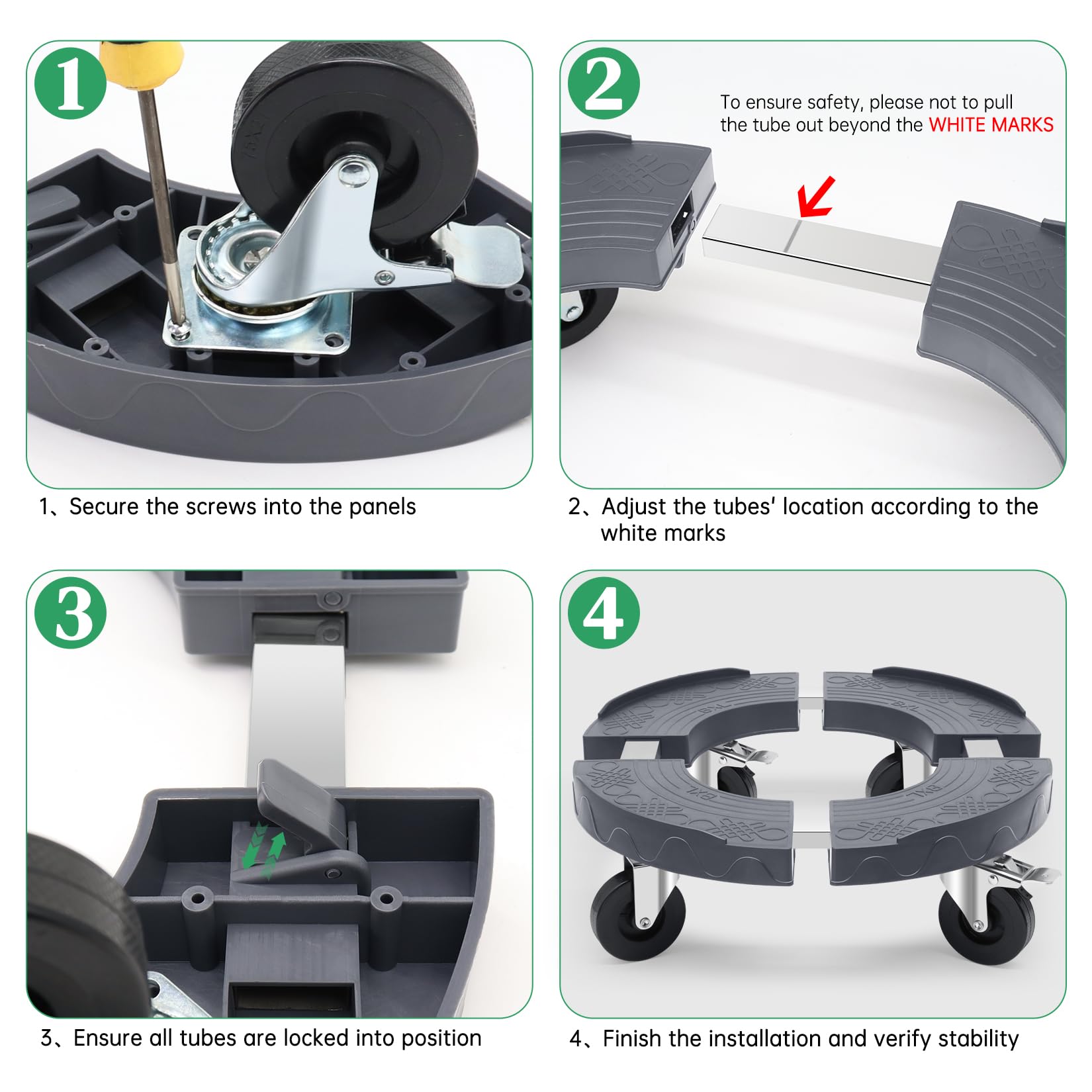 1

1、Secure the screws into the panels

2

To ensure safety, please not to pull the tube out beyond the WHITE MARKS

2、Adjust the tubes' location according to the white marks

3

3、Ensure all tubes are locked into position

4

4、Finish the installation and verify stability