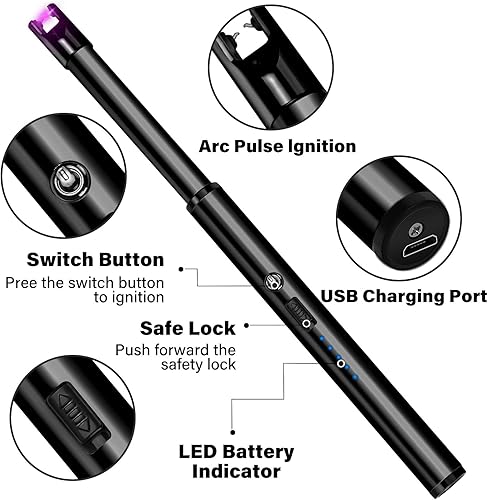 Arc Pulse Ignition

Switch Button
Pree the switch button to ignition

USB Charging Port

Safe Lock
Push forward the safety lock

LED Battery Indicator