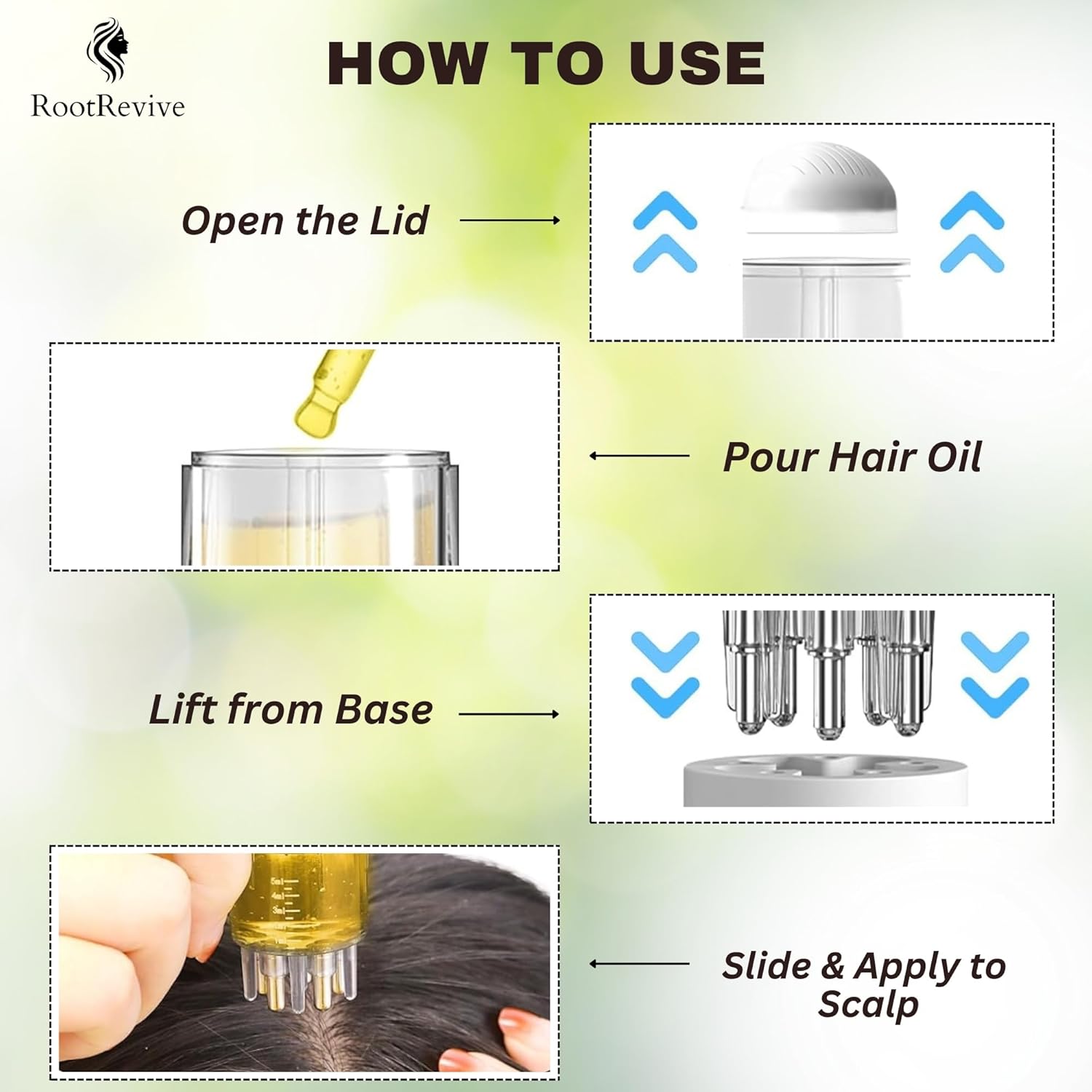 RootRevive

HOW TO USE

Open the Lid

Pour Hair Oil

Lift from Base

5ml
4ml
3ml

Slide & Apply to Scalp