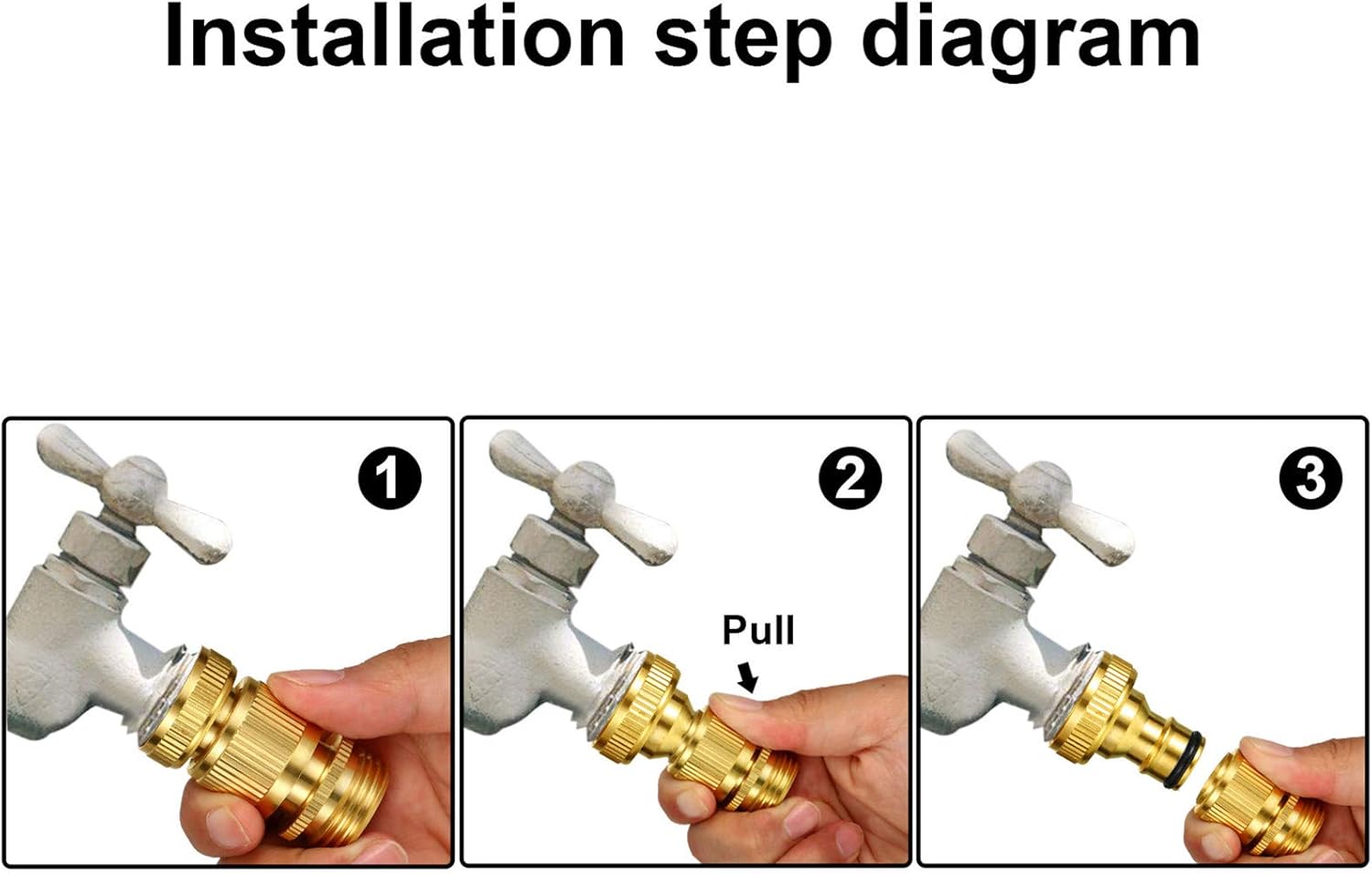 Installation step diagram

1

2

Pull

3