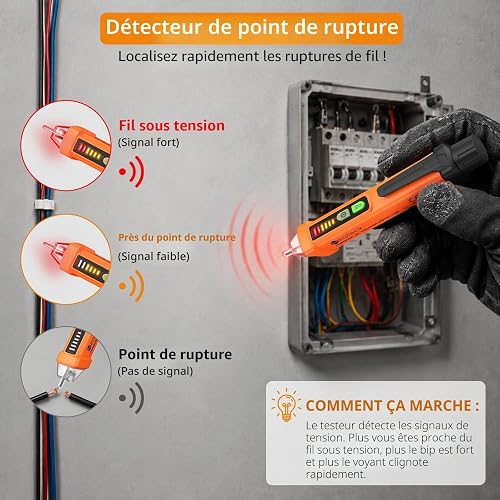 Détecteur de point de rupture

Localisez rapidement les ruptures de fil !

Fil sous tension
(Signal fort)

Près du point de rupture
(Signal faible)

Point de rupture
(Pas de signal)

COMMENT ÇA MARCHE :
Le testeur détecte les signaux de tension. Plus vous êtes proche du fil sous tension, plus le bip est fort et plus le voyant clignote rapidement.