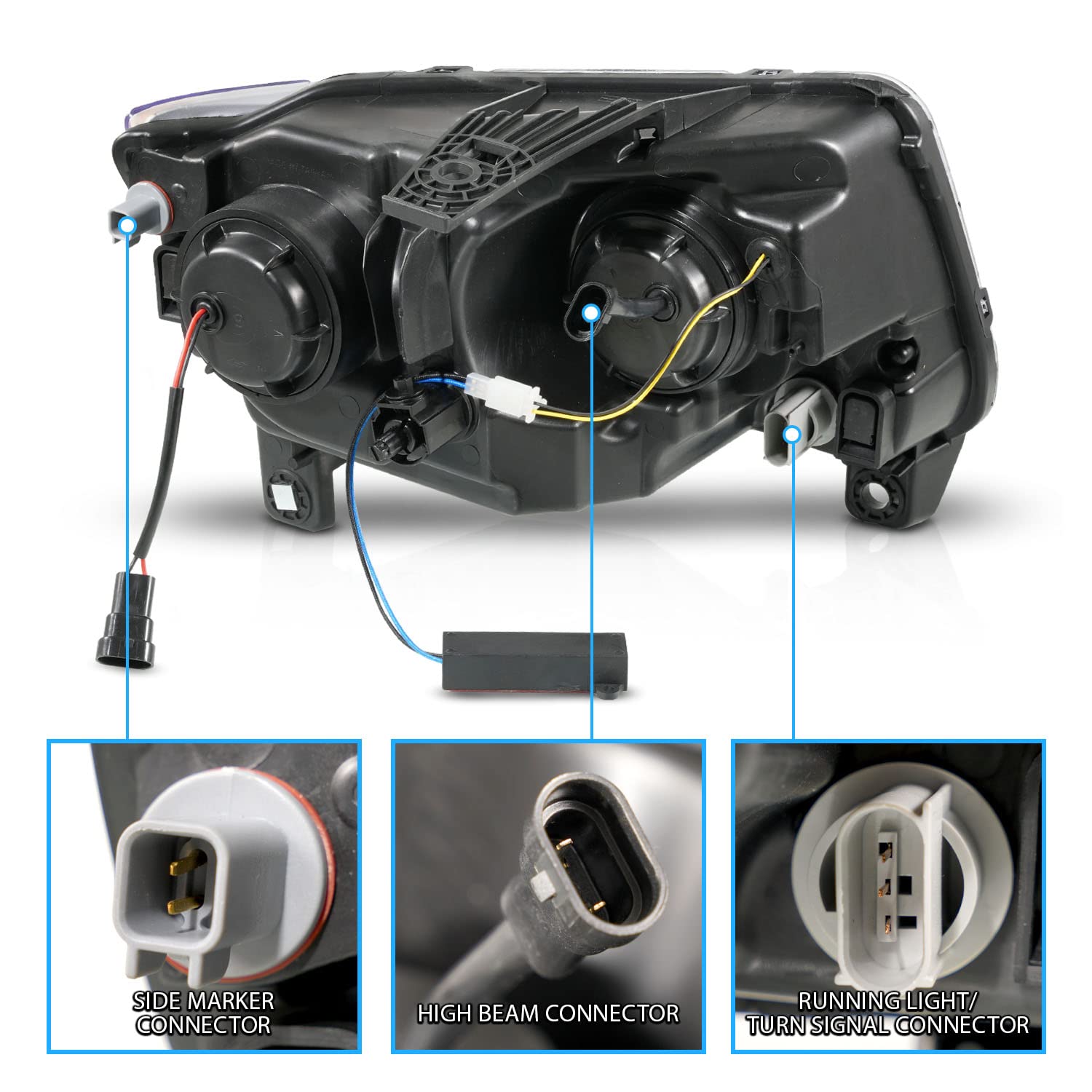 SIDE MARKER CONNECTOR

HIGH BEAM CONNECTOR

RUNNING LIGHT/ TURN SIGNAL CONNECTOR