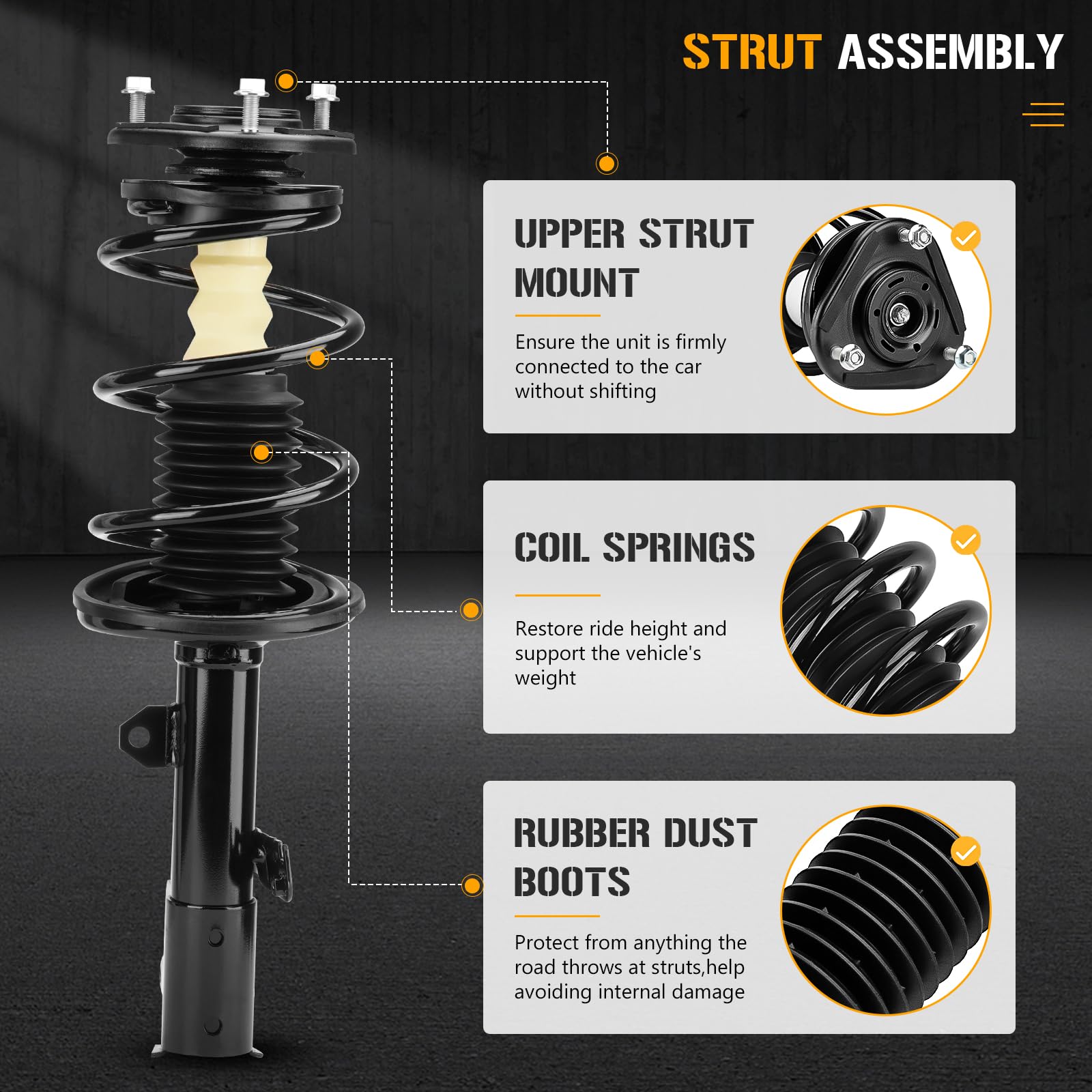 STRUT ASSEMBLY

UPPER STRUT MOUNT

Ensure the unit is firmly connected to the car without shifting

COIL SPRINGS

Restore ride height and support the vehicle's weight

RUBBER DUST BOOTS

Protect from anything the road throws at struts,help avoiding internal damage