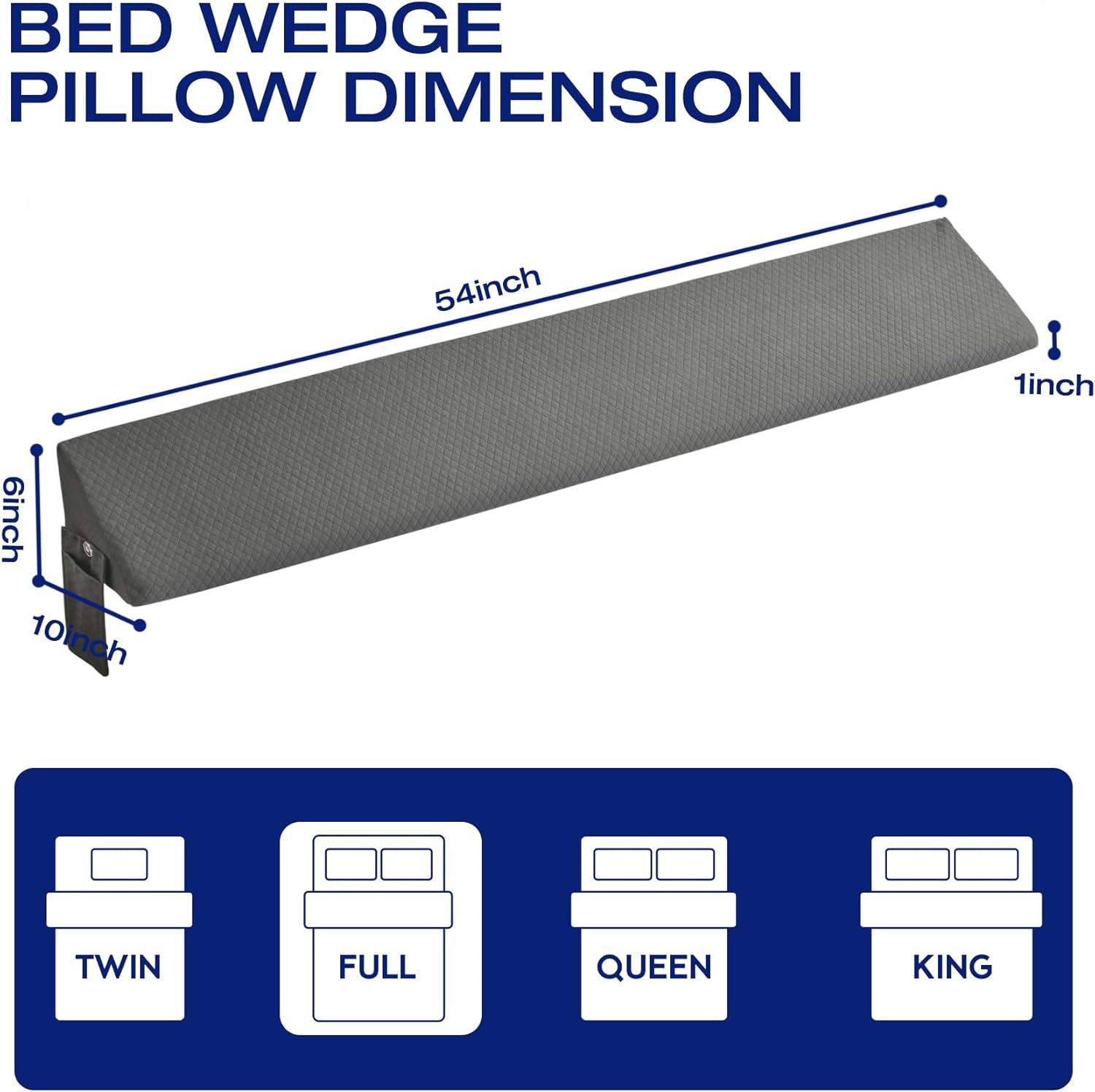 BED WEDGE PILLOW DIMENSION

54inch

1inch

6inch

10inch

TWIN

FULL

QUEEN

KING