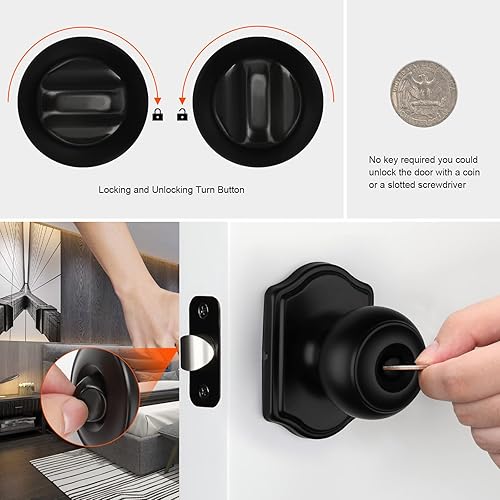 Locking and Unlocking Turn Button

No key required you could unlock the door with a coin or a slotted screwdriver