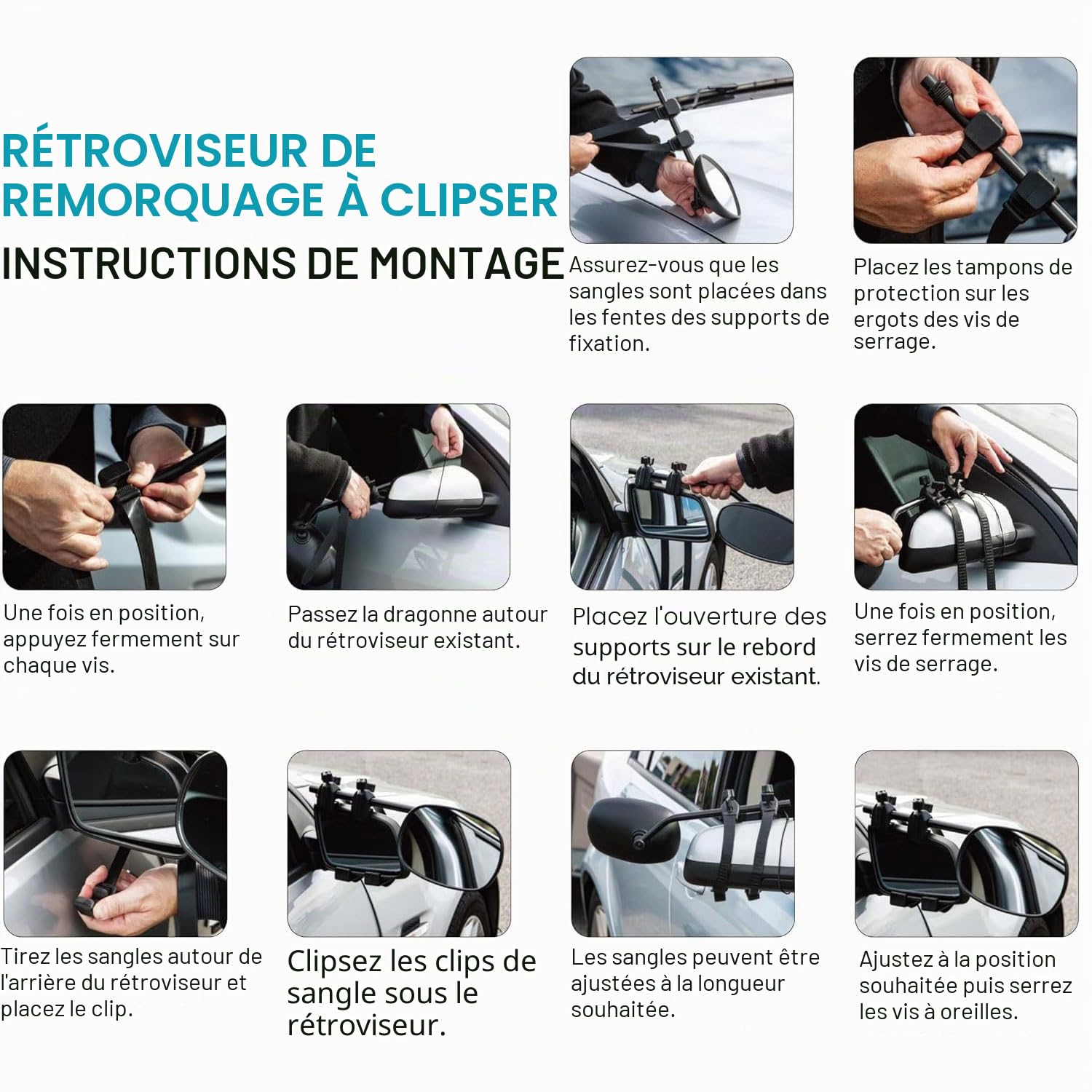 RÉTROVISEUR DE REMORQUAGE À CLIPSER

INSTRUCTIONS DE MONTAGE

Assurez-vous que les sangles sont placées dans les fentes des supports de fixation.

Placez les tampons de protection sur les ergots des vis de serrage.

Une fois en position, appuyez fermement sur chaque vis.

Passez la dragonne autour du rétroviseur existant.

Placez l'ouverture des supports sur le rebord du rétroviseur existant.

Une fois en position, serrez fermement les vis de serrage.

Tirez les sangles autour de l'arrière du rétroviseur et placez le clip.

Clipsez les clips de sangle sous le rétroviseur.

Les sangles peuvent être ajustées à la longueur souhaitée.

Ajustez à la position souhaitée puis serrez les vis à oreilles.