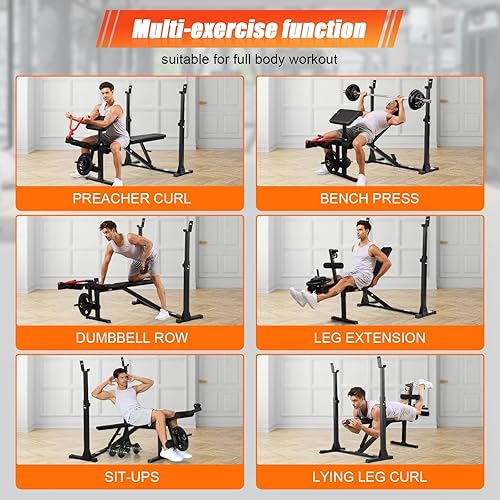 Multi-exercise function

suitable for full body workout

PREACHER CURL

BENCH PRESS

DUMBBELL ROW

LEG EXTENSION

SIT-UPS

LYING LEG CURL