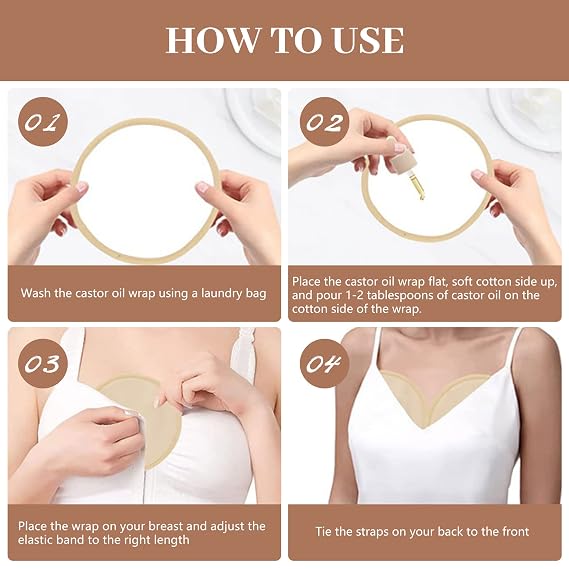 HOW TO USE

01

Wash the castor oil wrap using a laundry bag

02

Place the castor oil wrap flat, soft cotton side up, and pour 1-2 tablespoons of castor oil on the cotton side of the wrap.

03

Place the wrap on your breast and adjust the elastic band to the right length

04

Tie the straps on your back to the front