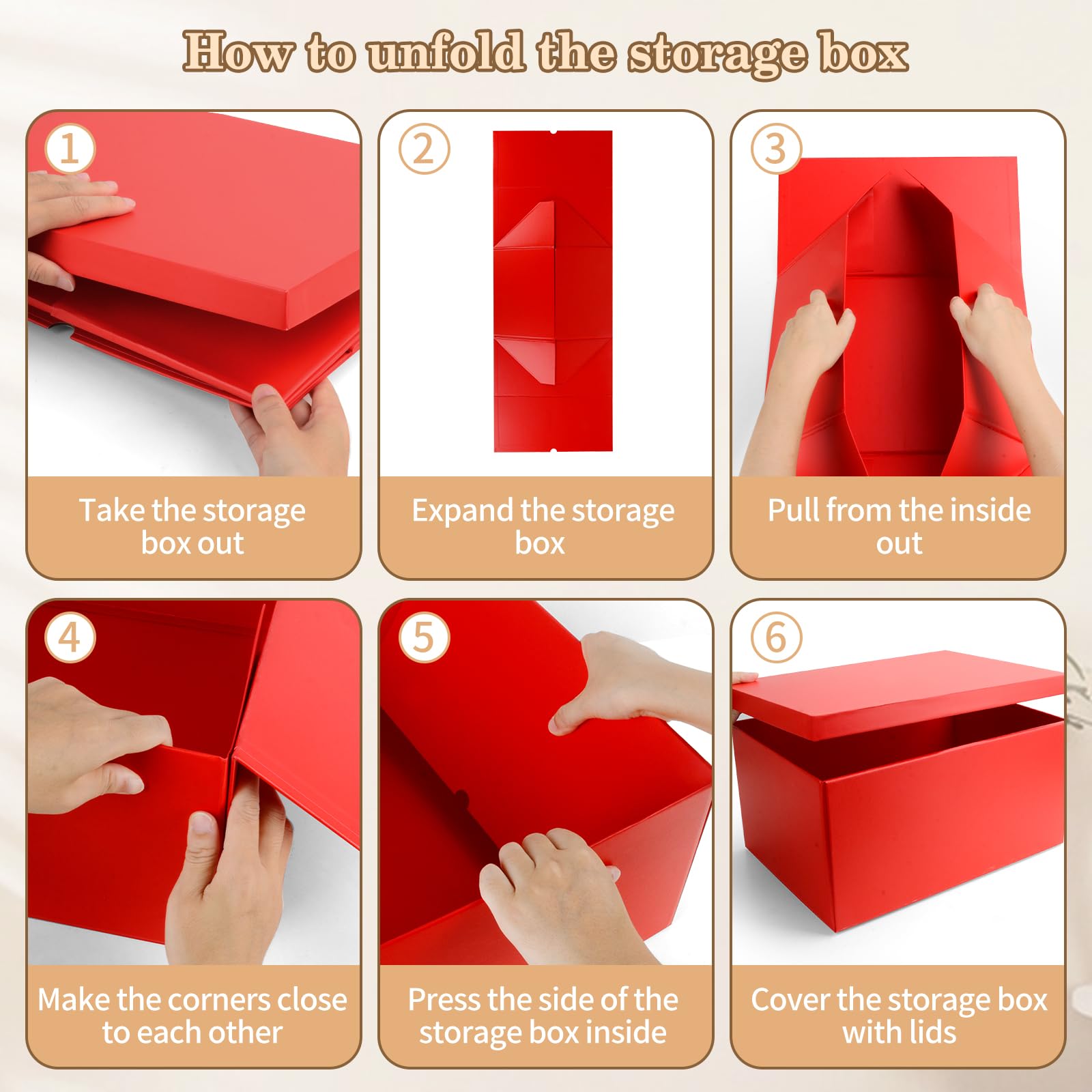 How to unfold the storage box

1
Take the storage box out

2
Expand the storage box

3
Pull from the inside out

4
Make the corners close to each other

5
Press the side of the storage box inside

6
Cover the storage box with lids