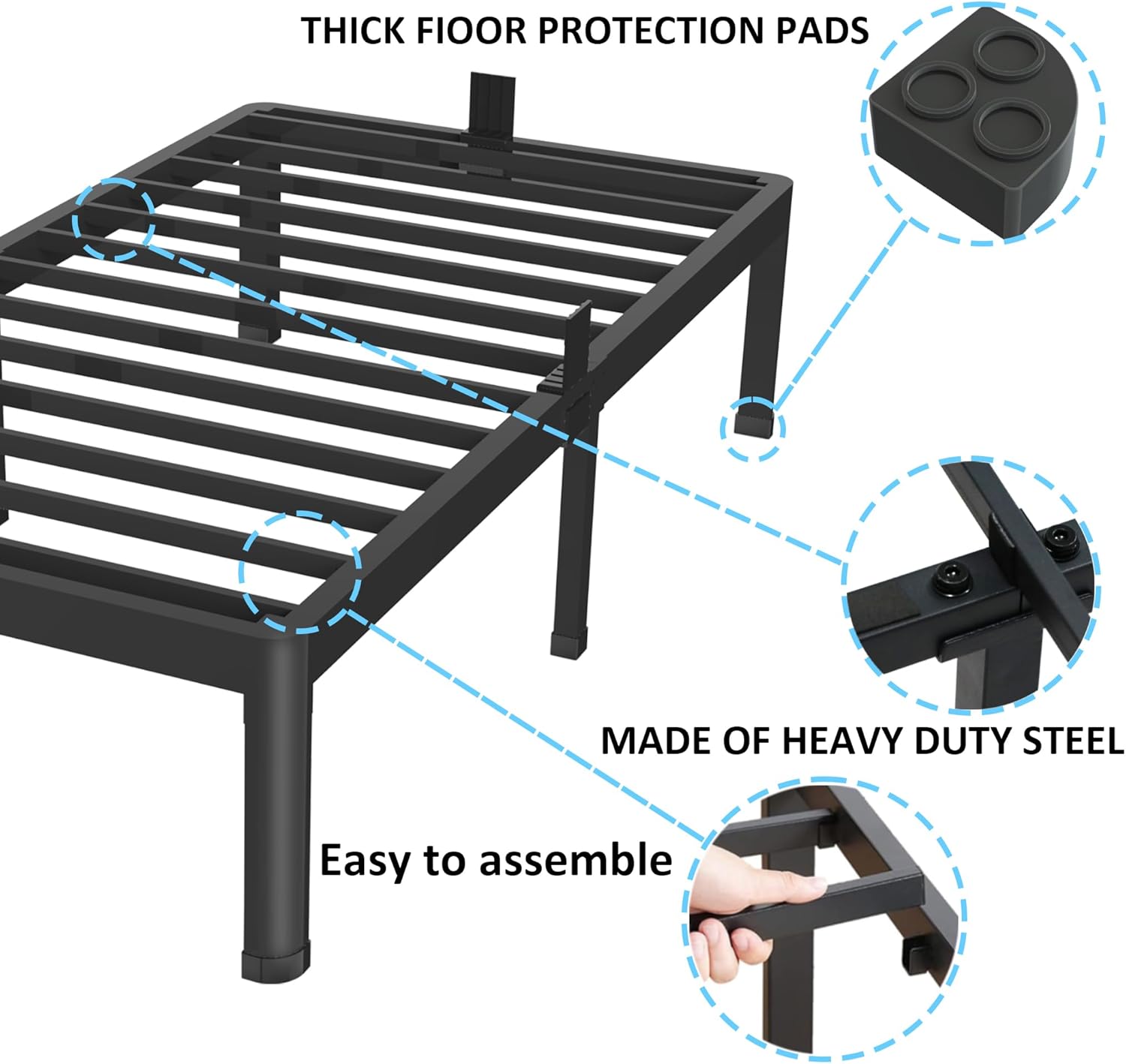 THICK FIOOR PROTECTION PADS

MADE OF HEAVY DUTY STEEL

Easy to assemble