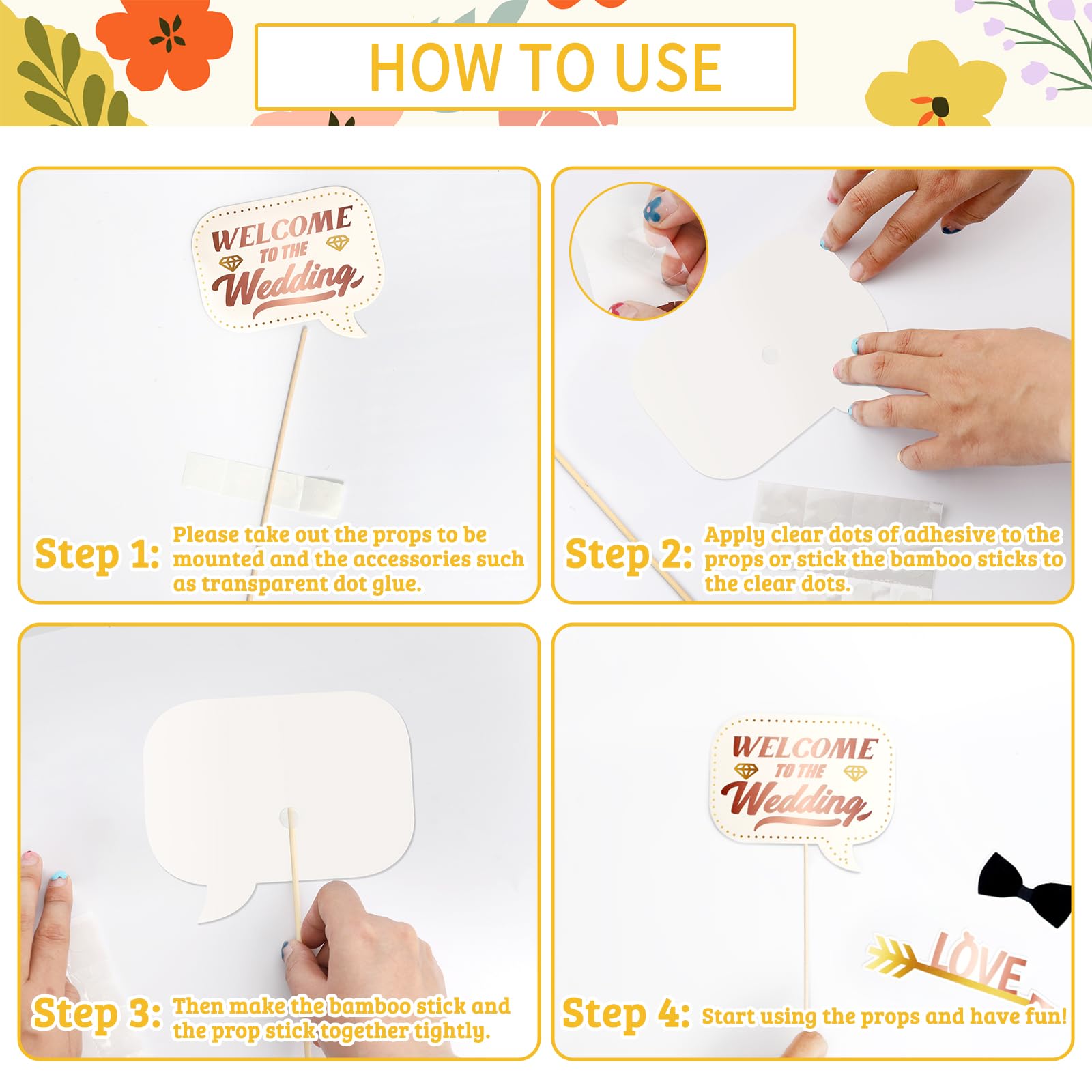 HOW TO USE

WELCOME TO THE Wedding

Step 1: Please take out the props to be mounted and the accessories such as transparent dot glue.

Step 2: Apply clear dots of adhesive to the props or stick the bamboo sticks to the clear dots.

Step 3: Then make the bamboo stick and the prop stick together tightly.

WELCOME TO THE Wedding

LOVE

Step 4: Start using the props and have fun!