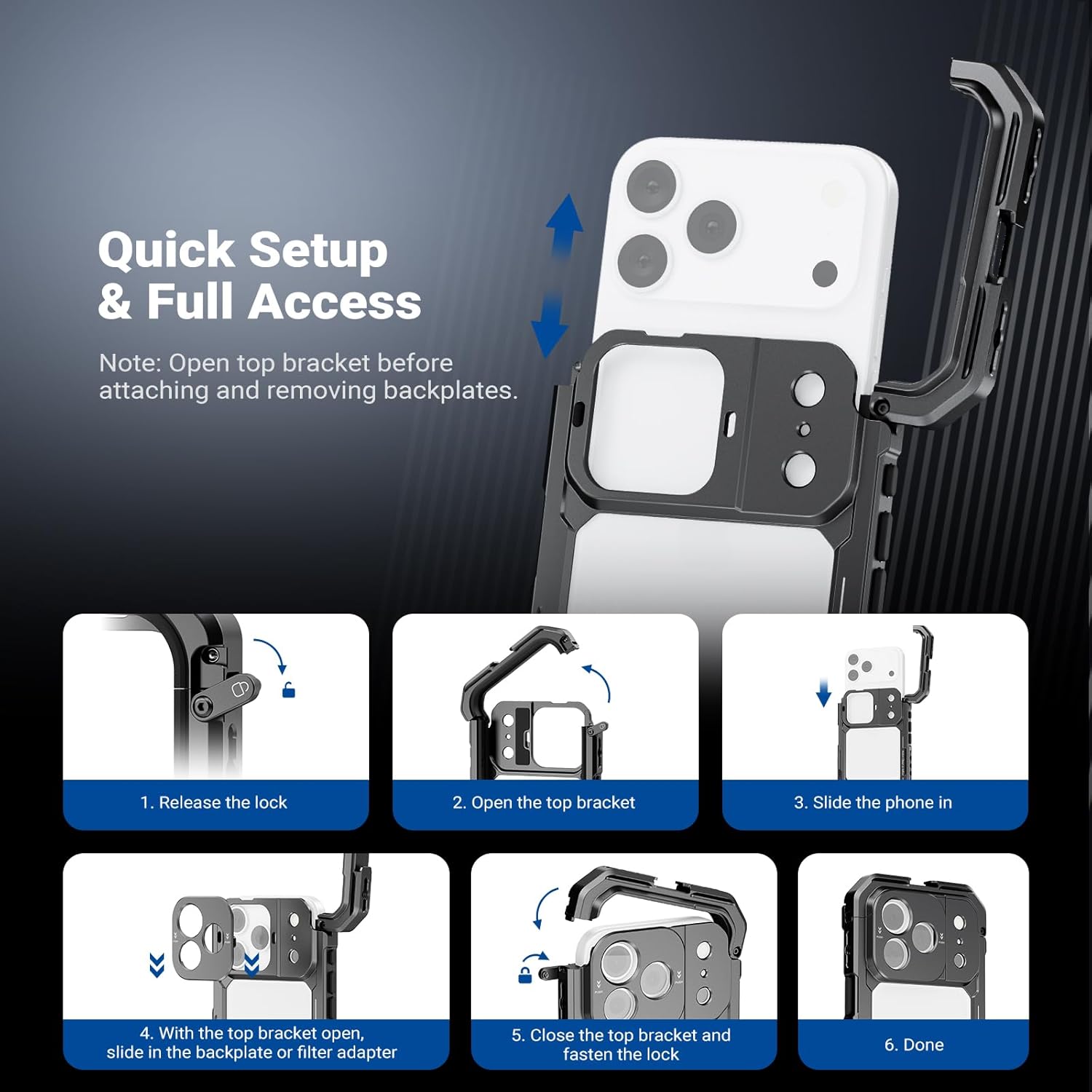 Quick Setup
& Full Access

Note: Open top bracket before attaching and removing backplates.

1. Release the lock

2. Open the top bracket

3. Slide the phone in

4. With the top bracket open, slide in the backplate or filter adapter

5. Close the top bracket and fasten the lock

6. Done