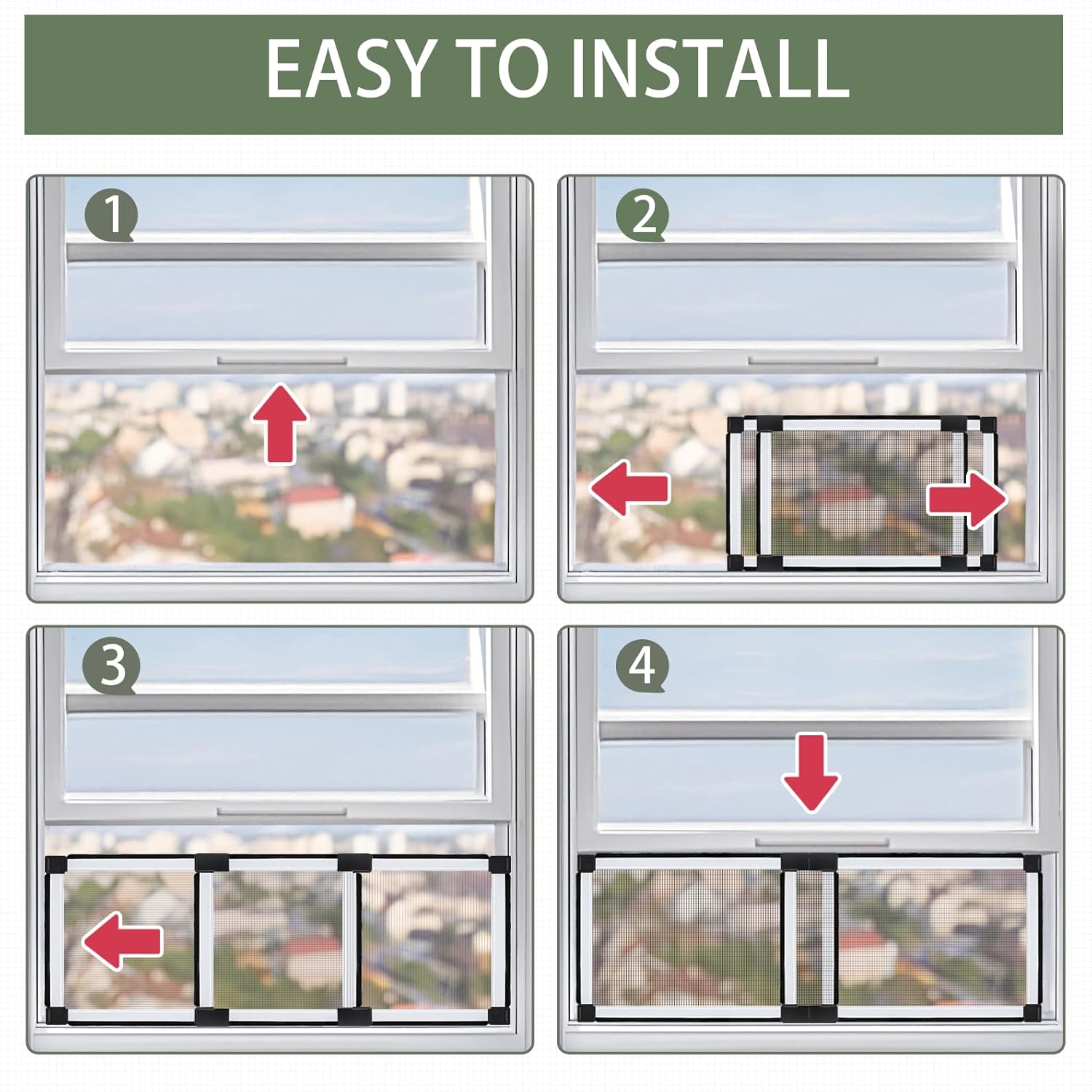 EASY TO INSTALL

1

2

3

4