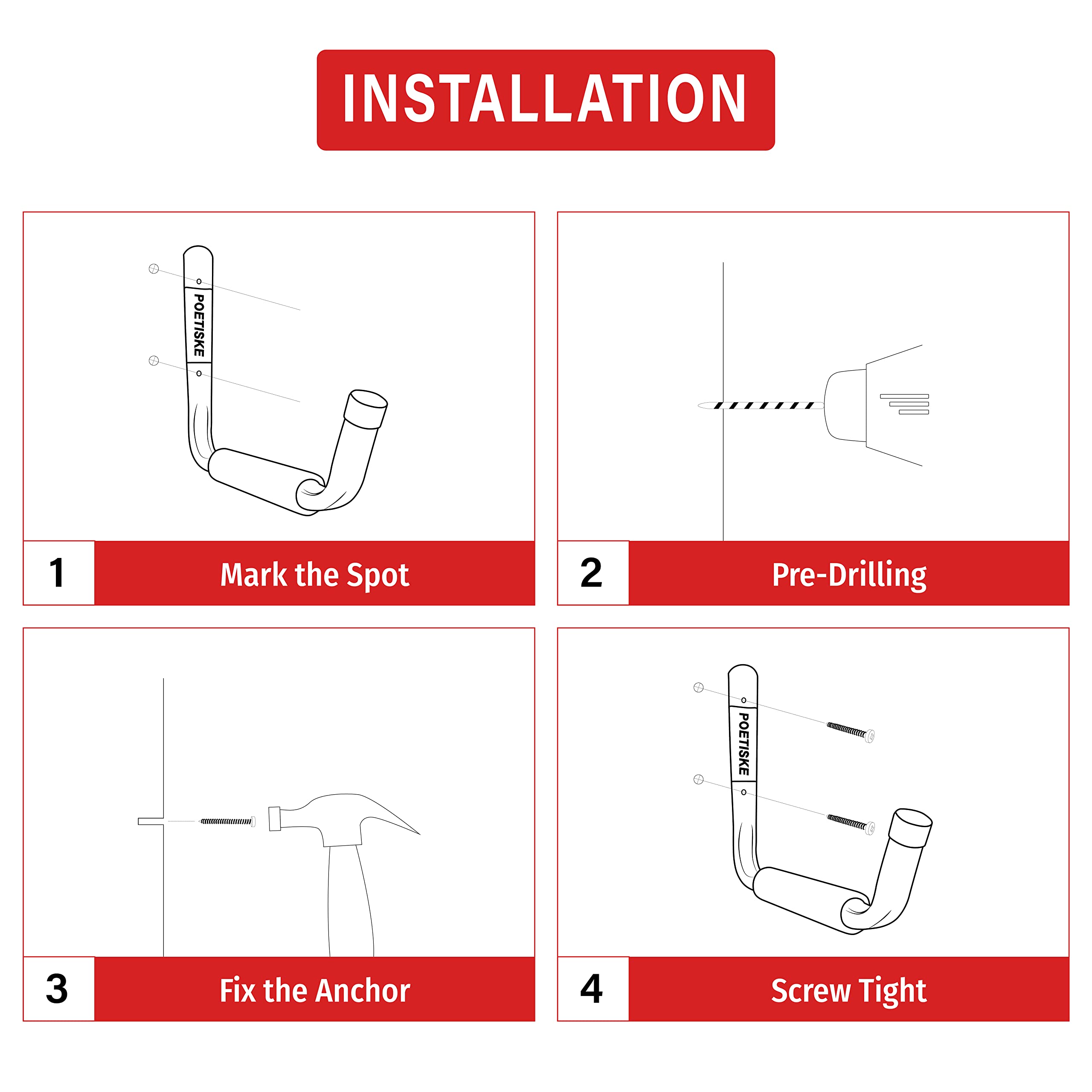 INSTALLATION

POETISKE

1 Mark the Spot

2 Pre-Drilling

3 Fix the Anchor

POETISKE

4 Screw Tight