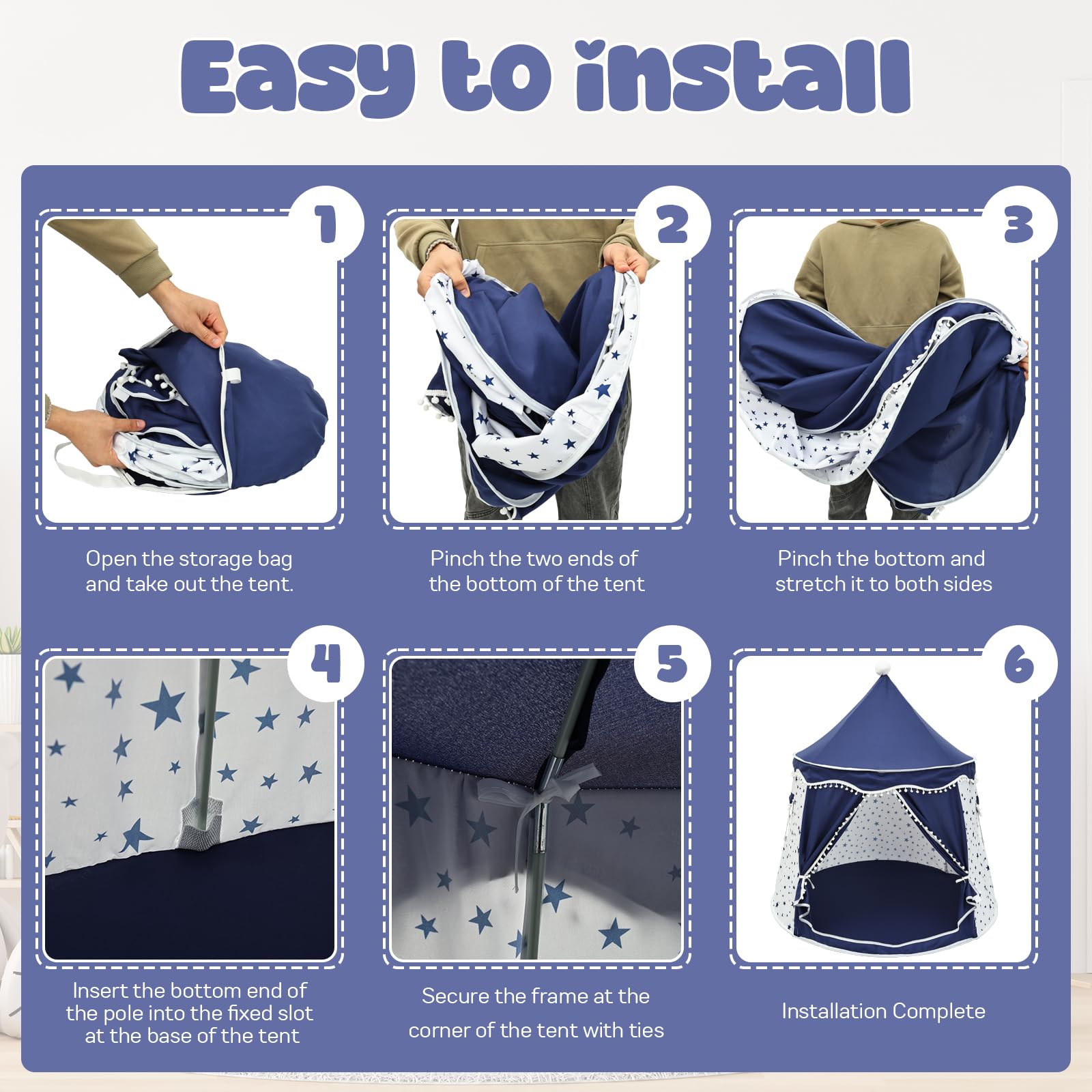 Easy to install

1

Open the storage bag and take out the tent.

2

Pinch the two ends of the bottom of the tent

3

Pinch the bottom and stretch it to both sides

4

Insert the bottom end of the pole into the fixed slot at the base of the tent

5

Secure the frame at the corner of the tent with ties

6

Installation Complete