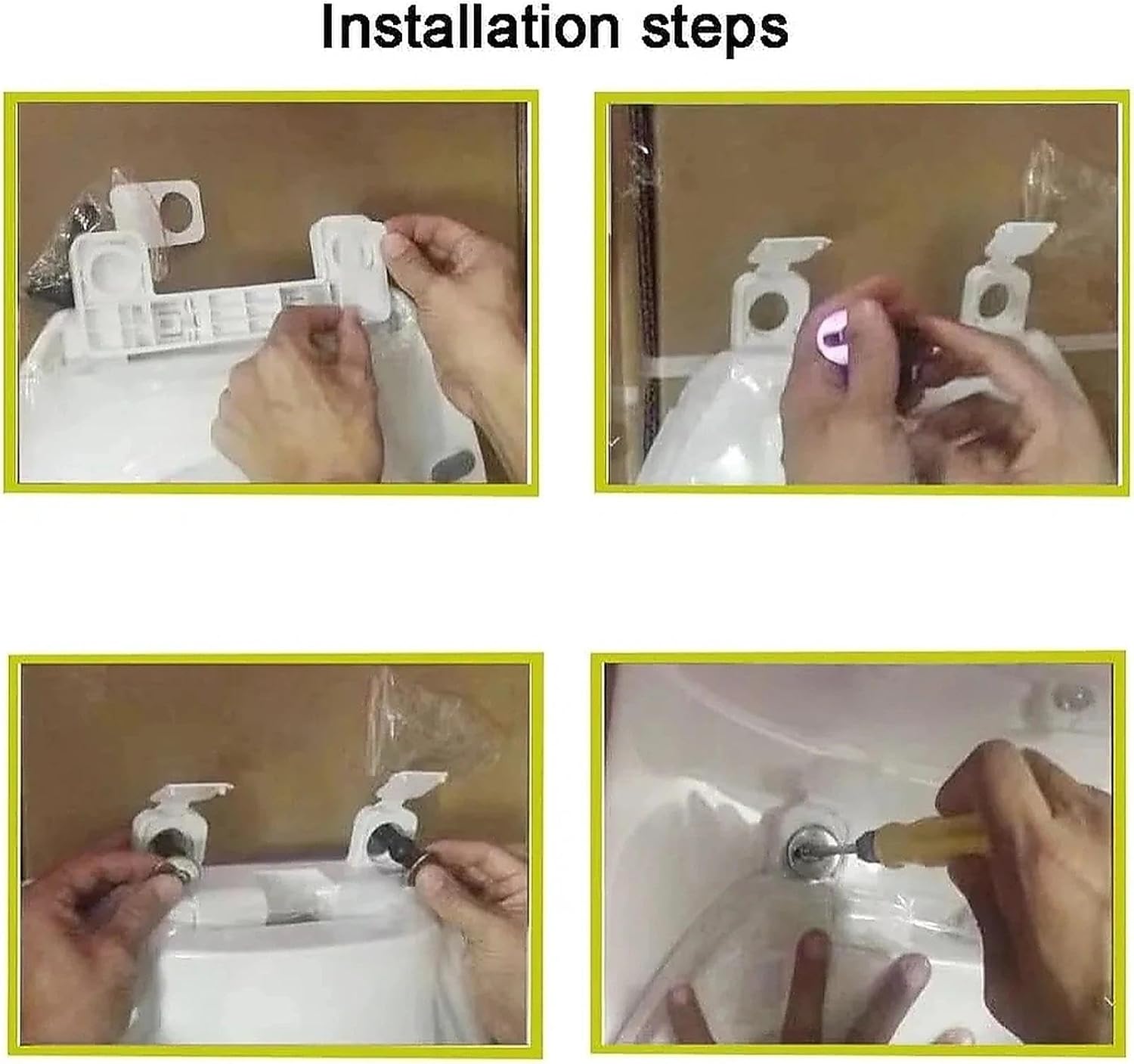 Installation steps