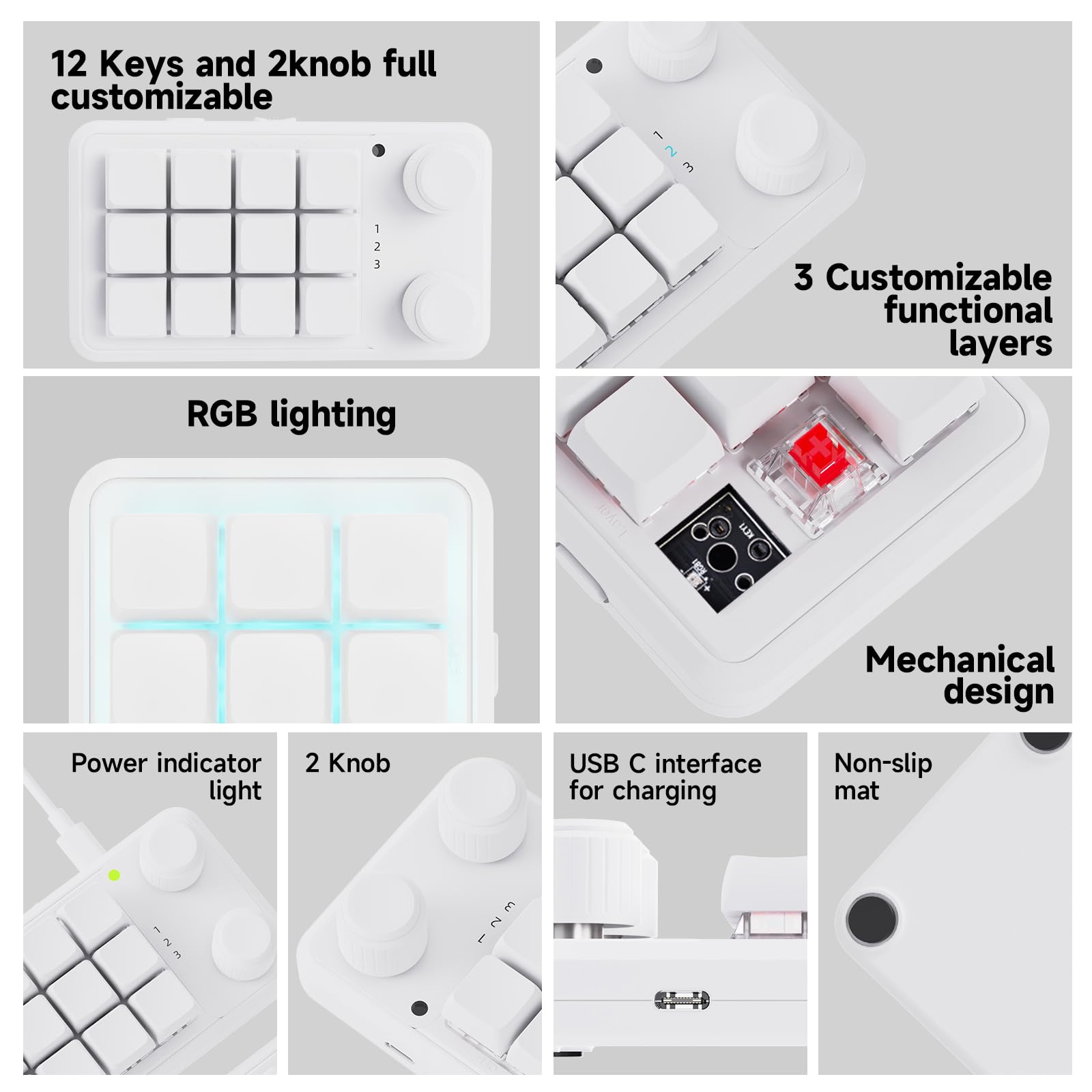 12 Keys and 2knob full customizable

1
2
3

1
2
3

3 Customizable functional layers

RGB lighting

KEY1

Mechanical design

Power indicator light

1
2
3

2 Knob

1
2
3

USB C interface for charging

Non-slip mat