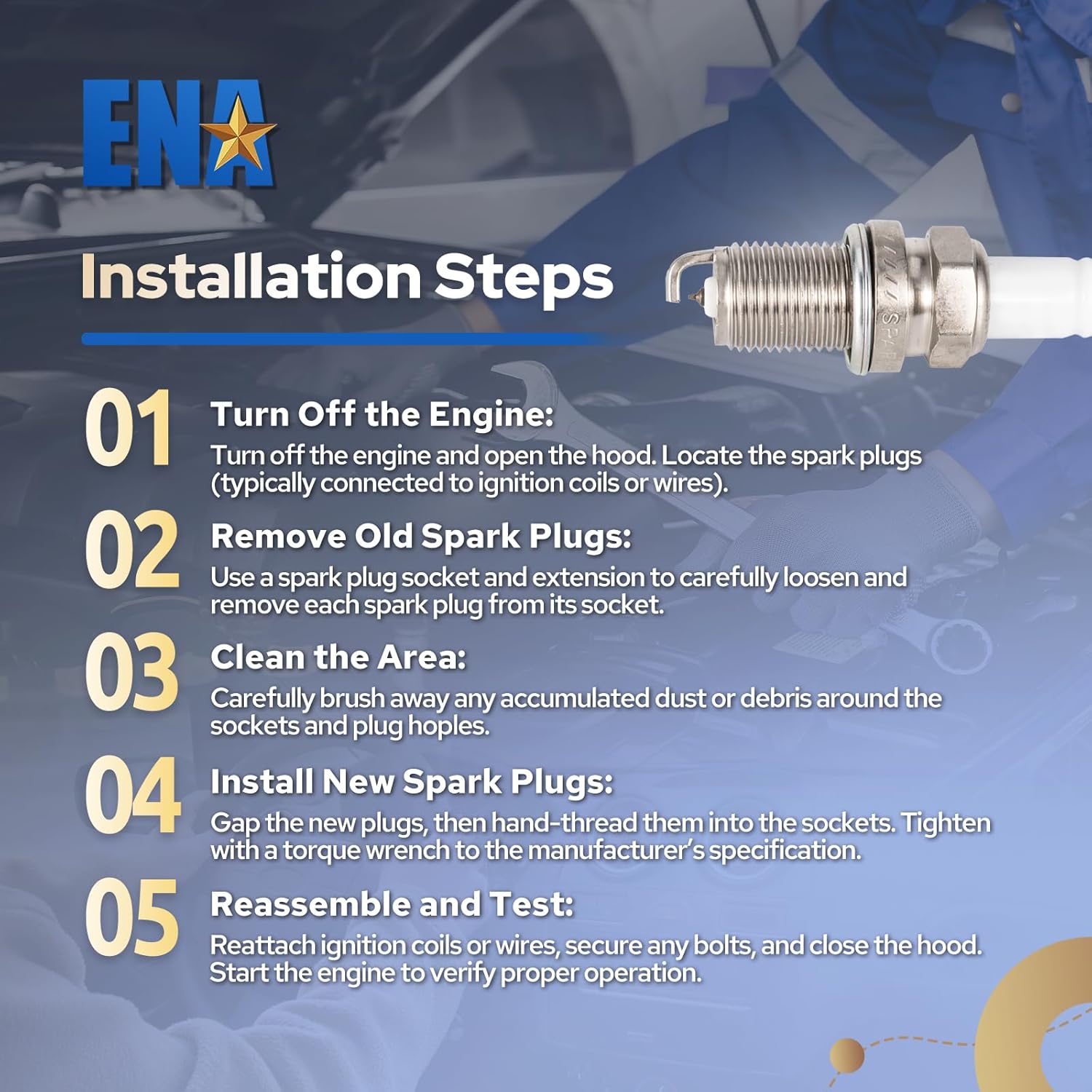 ENA

Installation Steps

01 Turn Off the Engine:
Turn off the engine and open the hood. Locate the spark plugs (typically connected to ignition coils or wires).

02 Remove Old Spark Plugs:
Use a spark plug socket and extension to carefully loosen and remove each spark plug from its socket.

03 Clean the Area:
Carefully brush away any accumulated dust or debris around the sockets and plug hoples.

04 Install New Spark Plugs:
Gap the new plugs, then hand-thread them into the sockets. Tighten with a torque wrench to the manufacturer's specification.

05 Reassemble and Test:
Reattach ignition coils or wires, secure any bolts, and close the hood. Start the engine to verify proper operation.