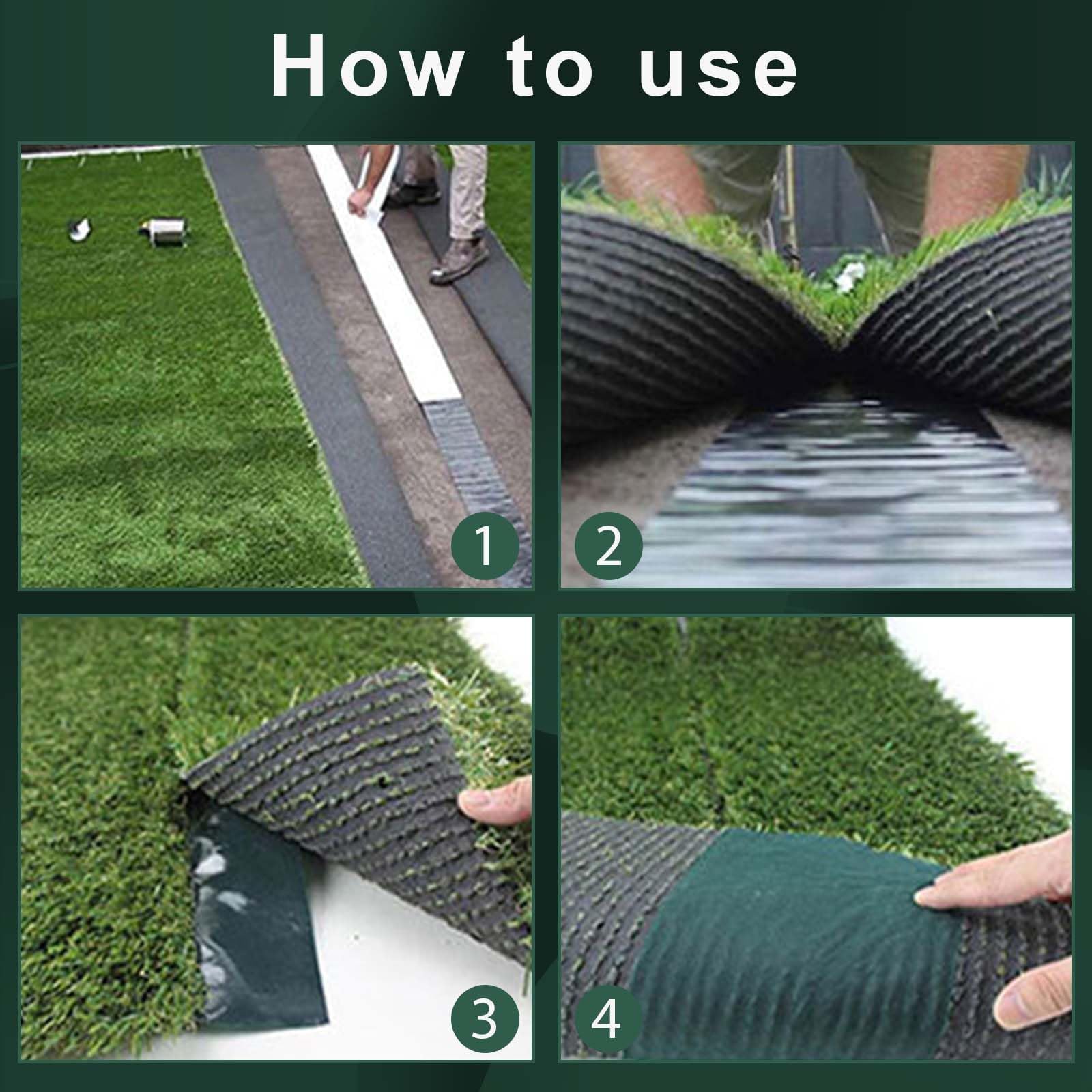 How to use

1

2

3

4