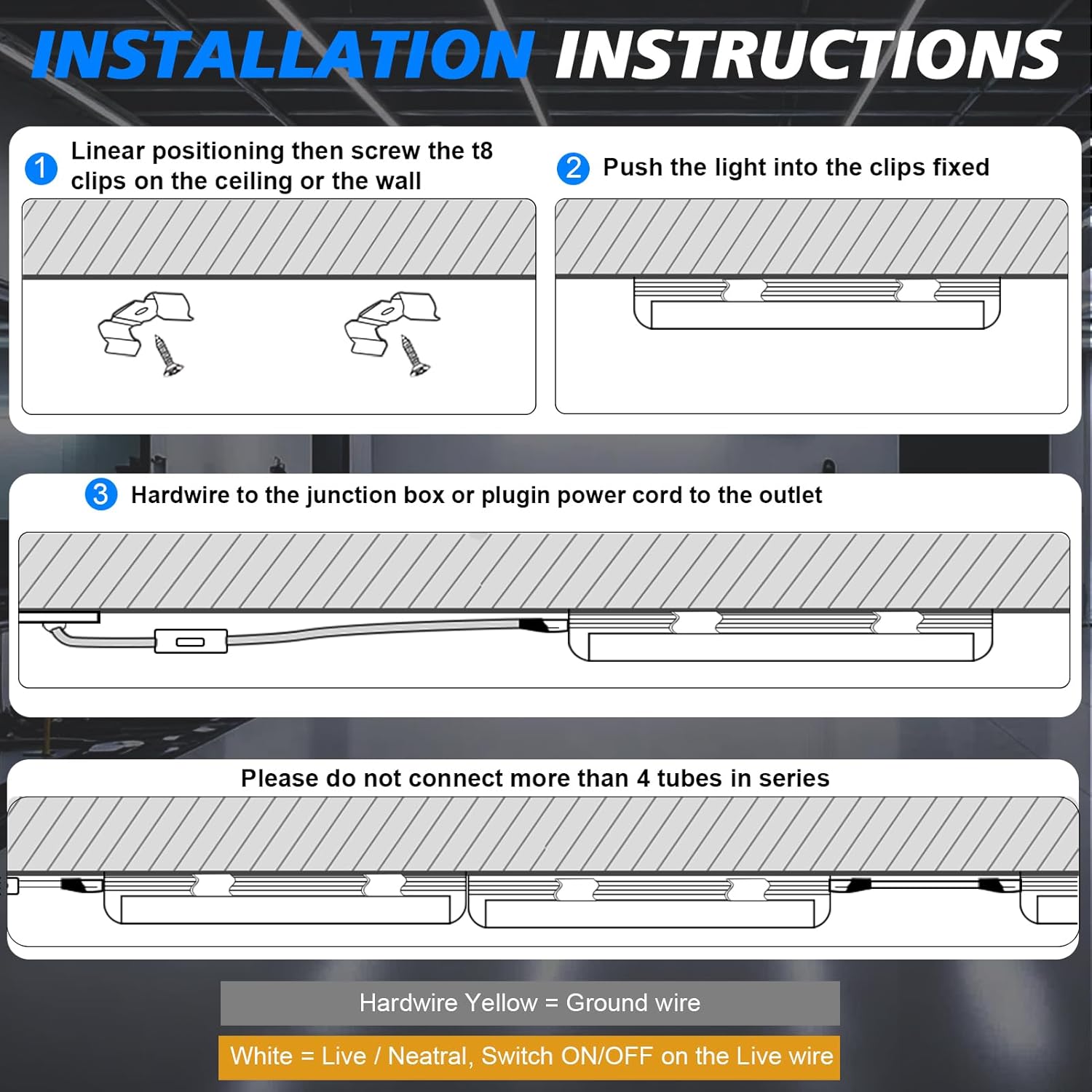 INSTALLATION INSTRUCTIONS

1 Linear positioning then screw the t8 clips on the ceiling or the wall

2 Push the light into the clips fixed

3 Hardwire to the junction box or plugin power cord to the outlet

Please do not connect more than 4 tubes in series

Hardwire Yellow = Ground wire

White = Live / Neatral, Switch ON/OFF on the Live wire