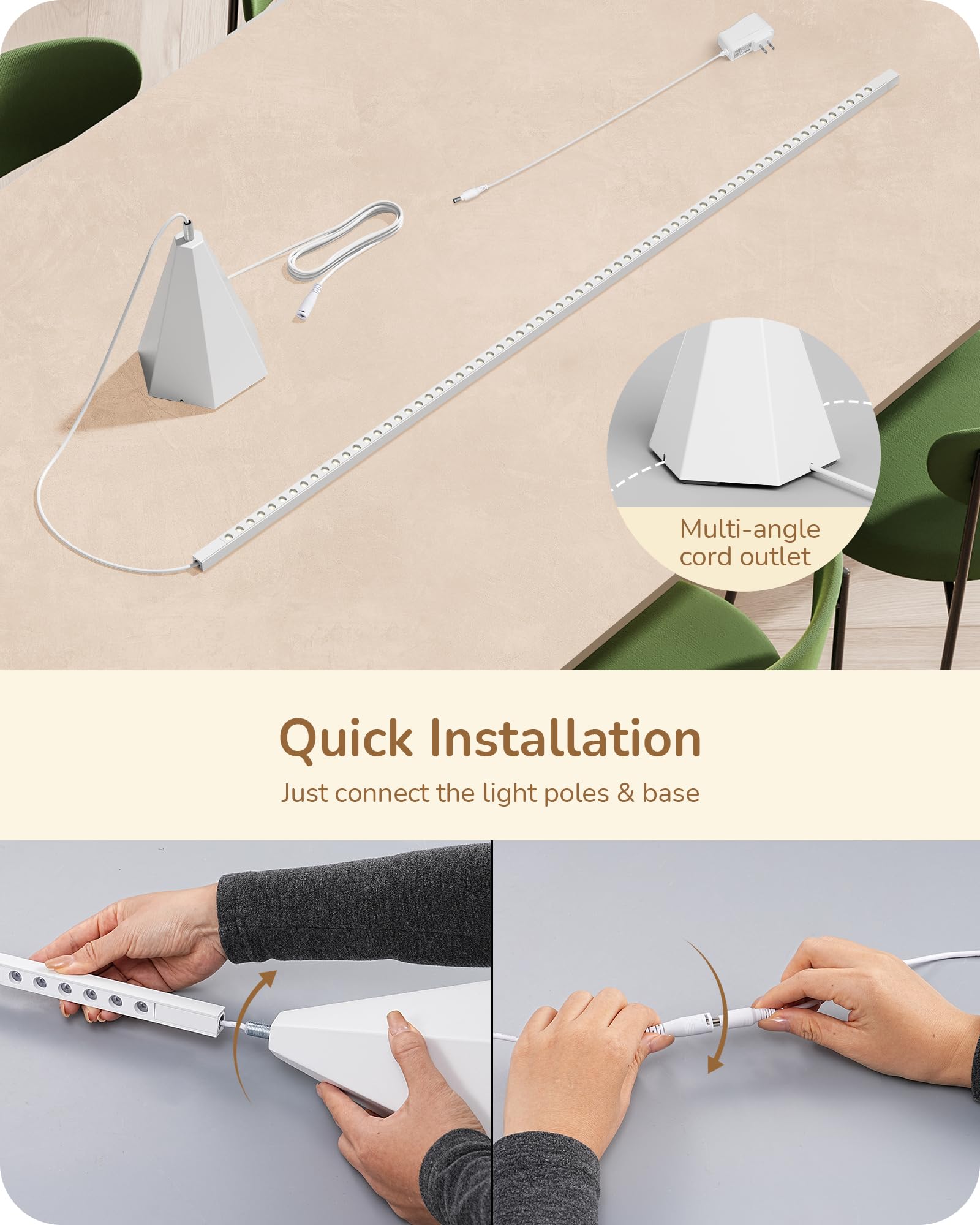 Multi-angle cord outlet

Quick Installation

Just connect the light poles & base