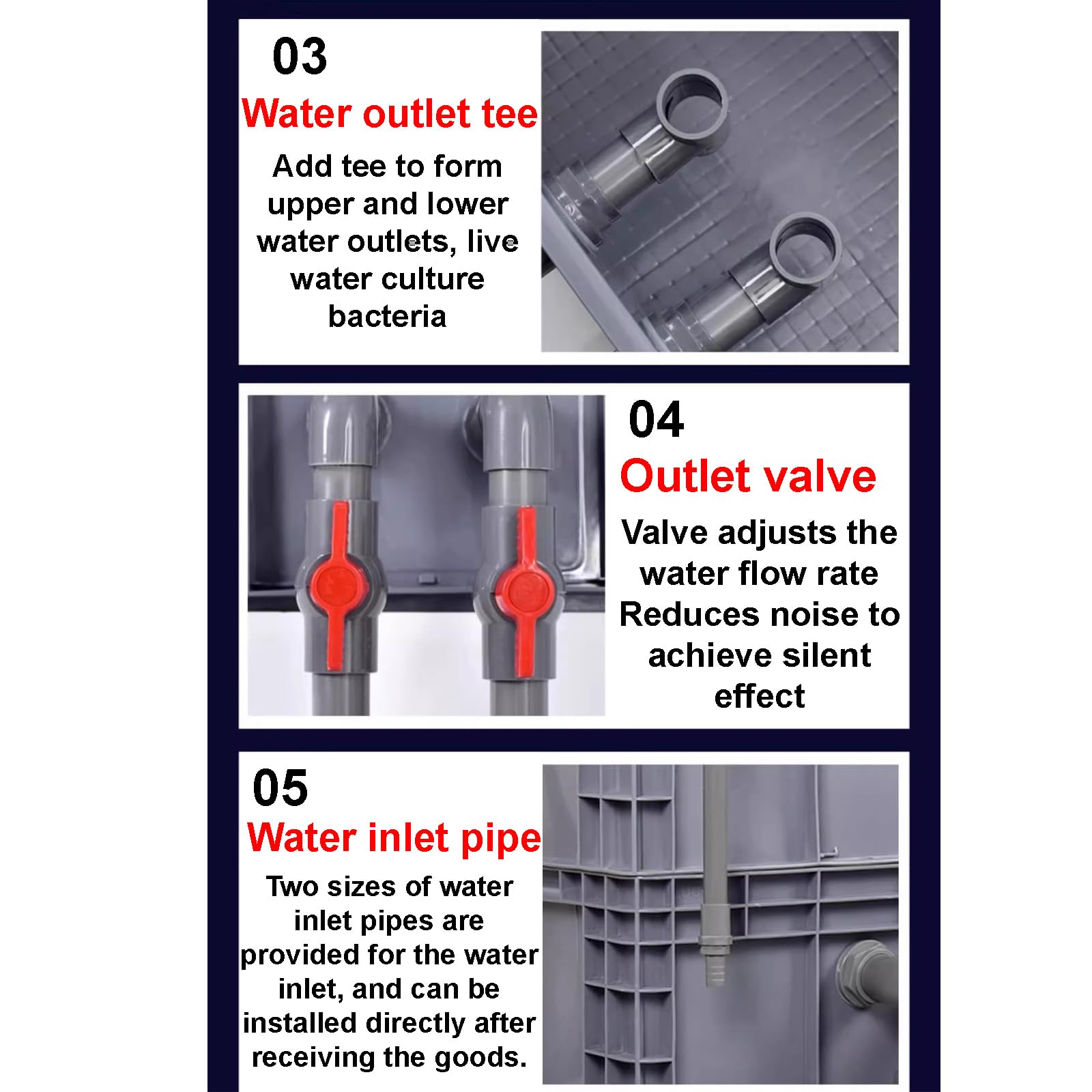 03

Water outlet tee

Add tee to form upper and lower water outlets, live water culture bacteria

04

Outlet valve

Valve adjusts the water flow rate Reduces noise to achieve silent effect

05

Water inlet pipe

Two sizes of water inlet pipes are provided for the water inlet, and can be installed directly after receiving the goods.