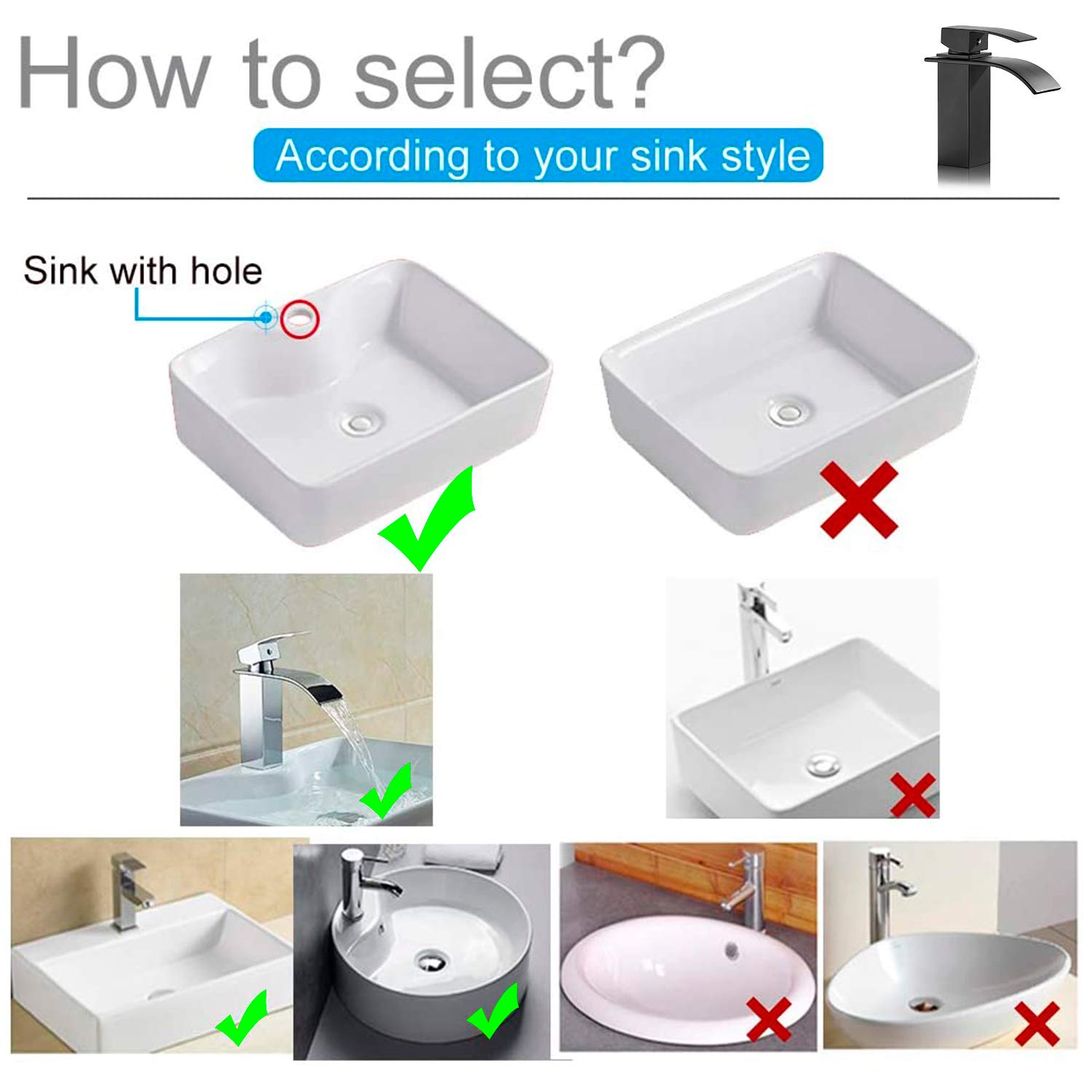 How to select?

According to your sink style

Sink with hole