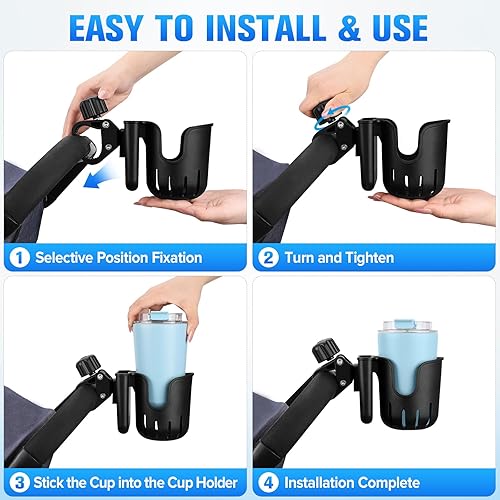 EASY TO INSTALL & USE

1 Selective Position Fixation

2 Turn and Tighten

3 Stick the Cup into the Cup Holder

4 Installation Complete