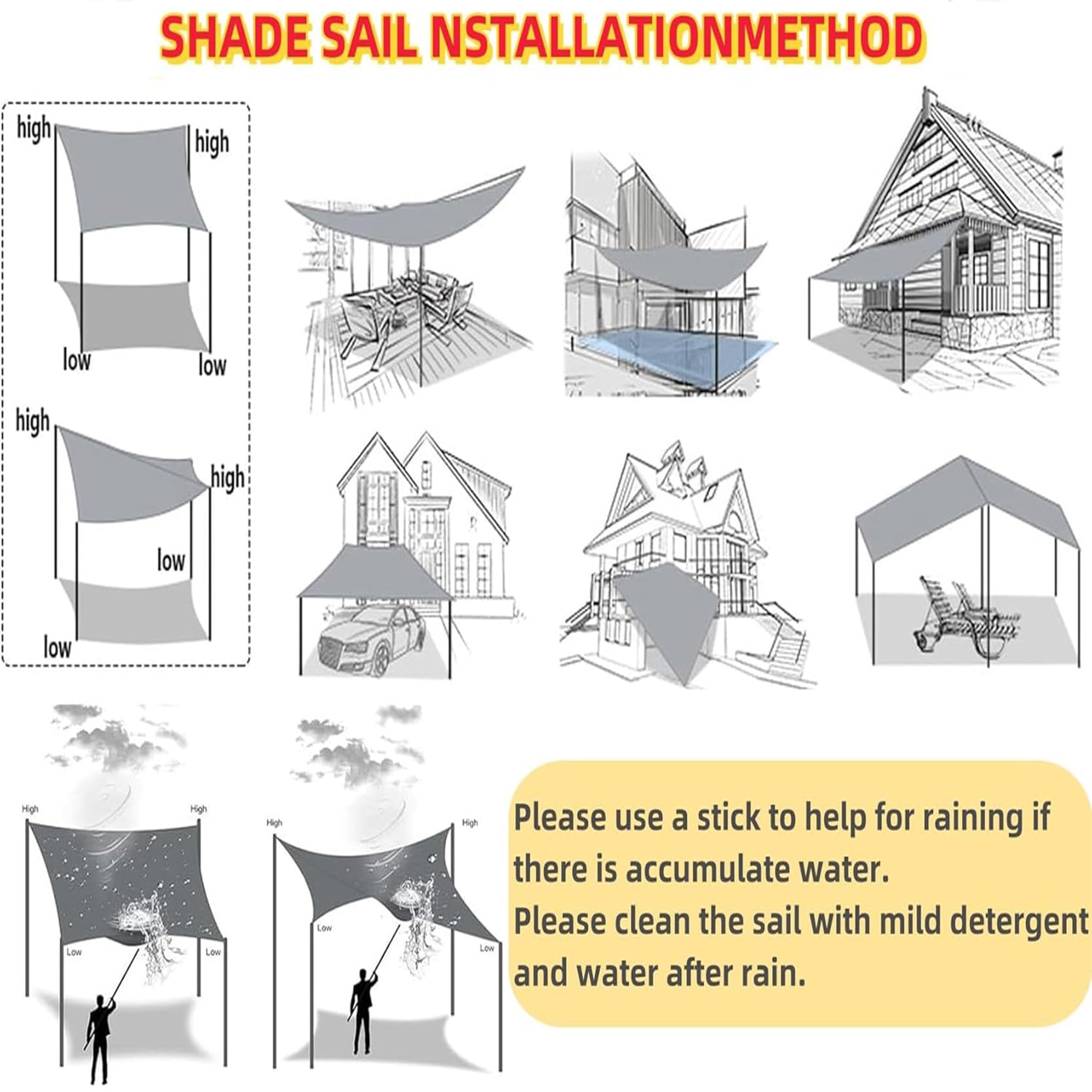 SHADE SAIL NSTALLATIONMETHOD

high
high
low
low

high
high
low
low

High
High
Low
Low

High
High
Low
Low

Please use a stick to help for raining if there is accumulate water.
Please clean the sail with mild detergent and water after rain.