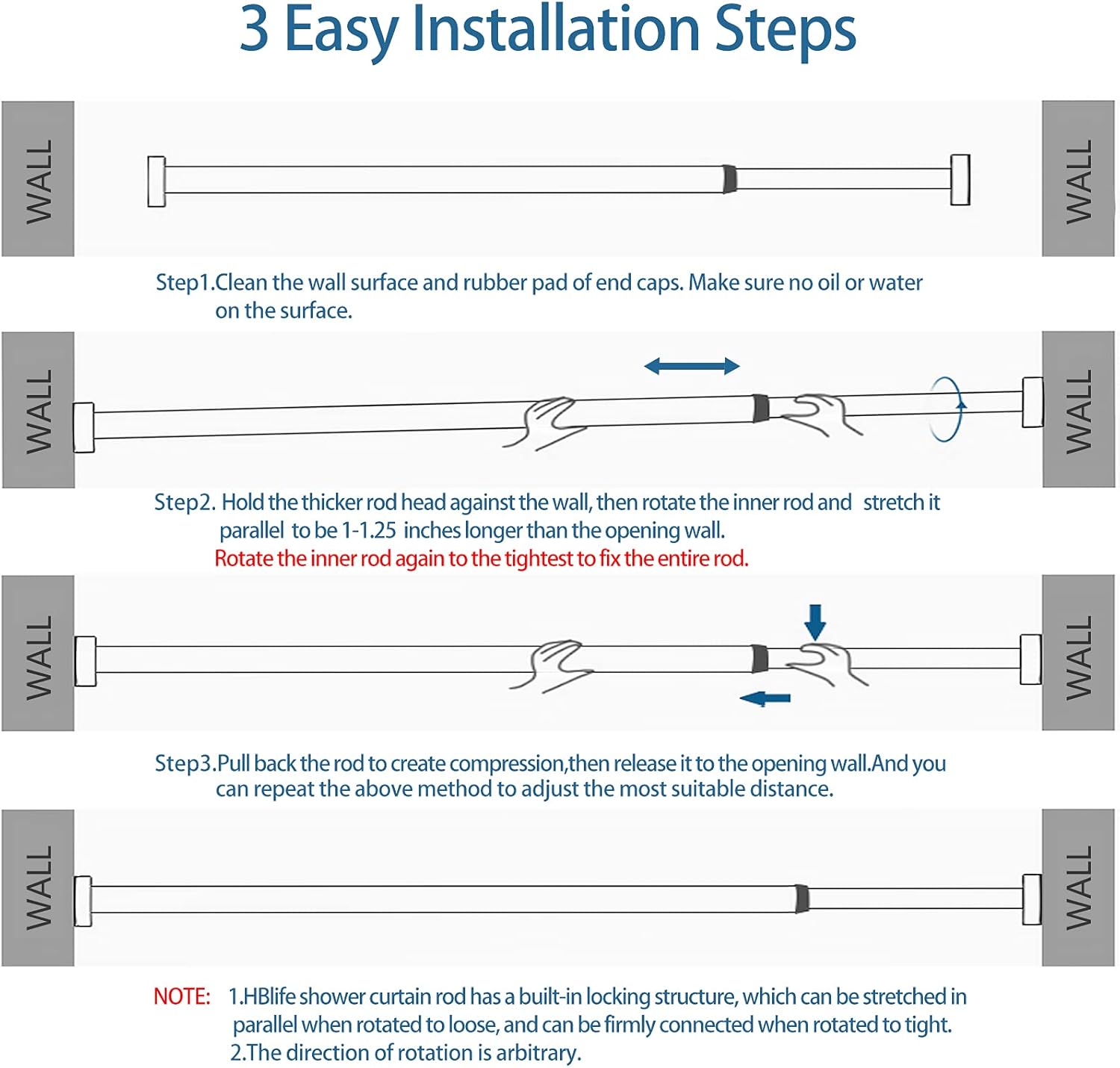 3 Easy Installation Steps

WALL

WALL

Step1.Clean the wall surface and rubber pad of end caps. Make sure no oil or water on the surface.

WALL

WALL

Step2. Hold the thicker rod head against the wall, then rotate the inner rod and stretch it parallel to be 1-1.25 inches longer than the opening wall.
Rotate the inner rod again to the tightest to fix the entire rod.

WALL

WALL

Step3.Pull back the rod to create compression,then release it to the opening wall.And you can repeat the above method to adjust the most suitable distance.

WALL

WALL

NOTE: 1.HBlife shower curtain rod has a built-in locking structure, which can be stretched in parallel when rotated to loose, and can be firmly connected when rotated to tight.
2.The direction of rotation is arbitrary.