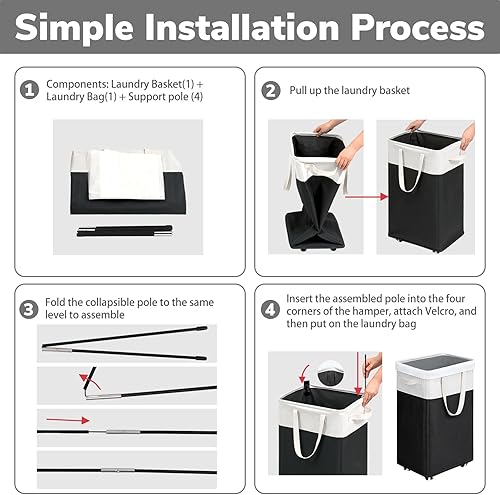 Simple Installation Process

1 Components: Laundry Basket(1) + Laundry Bag(1) + Support pole (4)

2 Pull up the laundry basket

3 Fold the collapsible pole to the same level to assemble

4 Insert the assembled pole into the four corners of the hamper, attach Velcro, and then put on the laundry bag