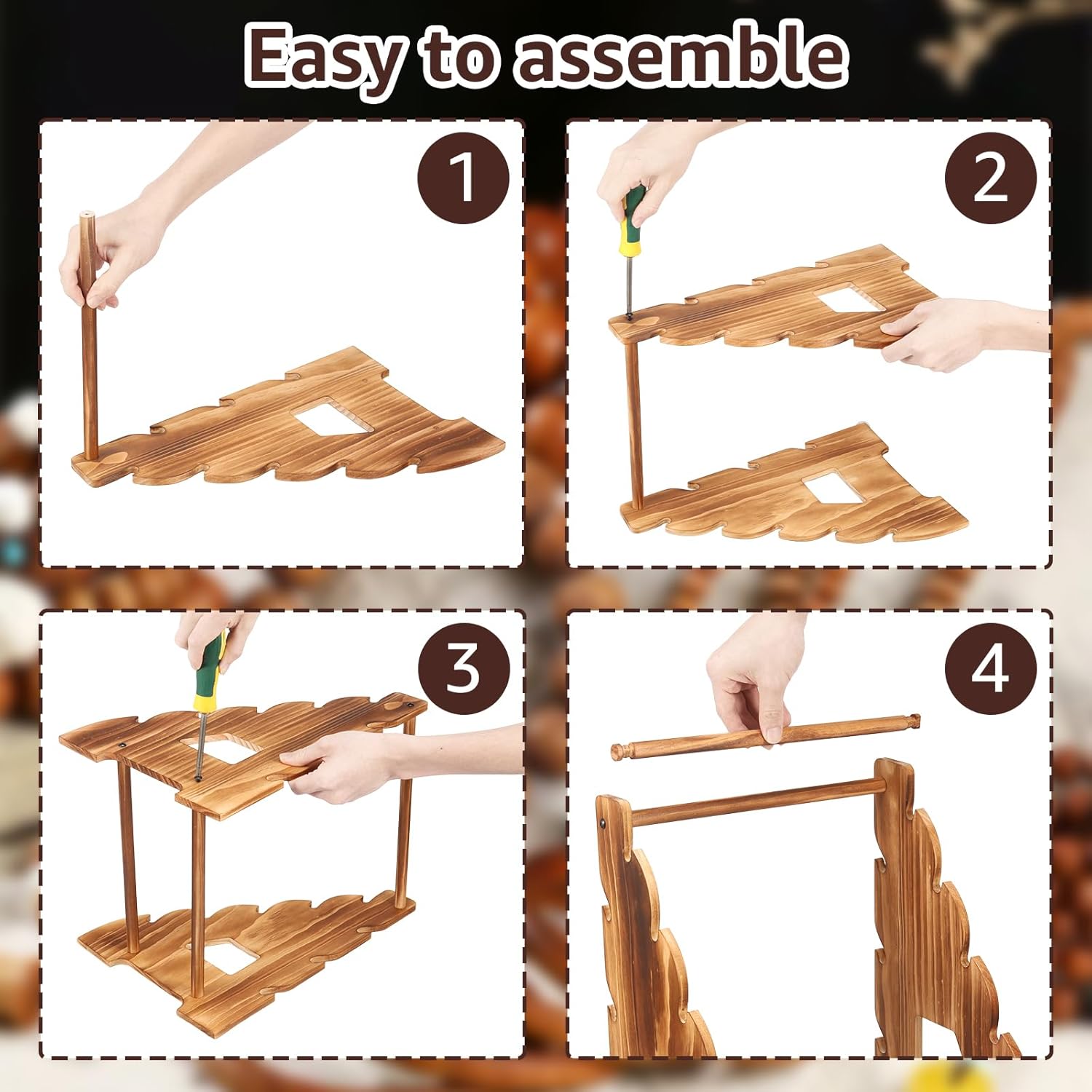 Easy to assemble

1

2

3

4