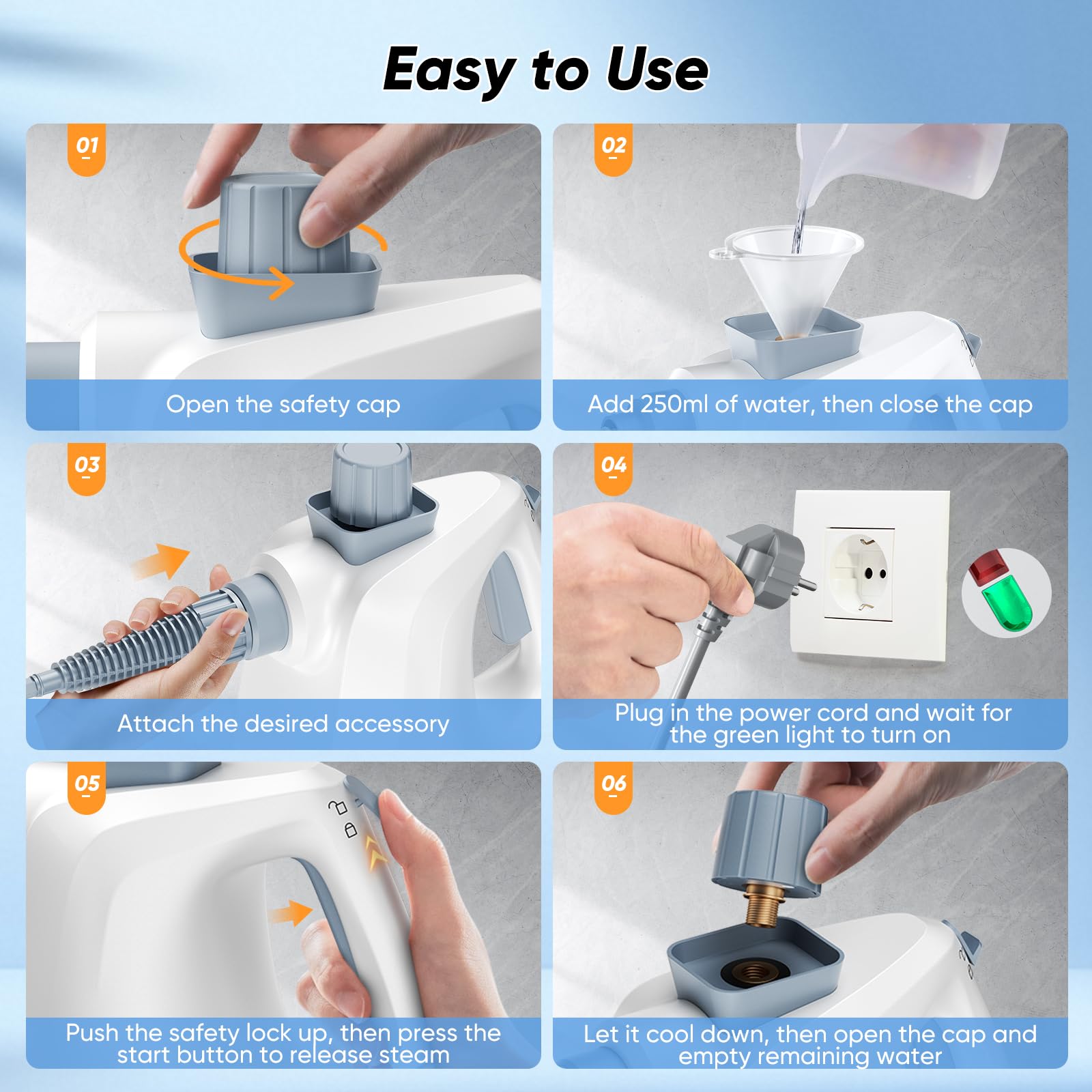 Easy to Use

01

Open the safety cap

02

Add 250ml of water, then close the cap

03

Attach the desired accessory

04

Plug in the power cord and wait for the green light to turn on

05

Push the safety lock up, then press the start button to release steam

06

Let it cool down, then open the cap and empty remaining water