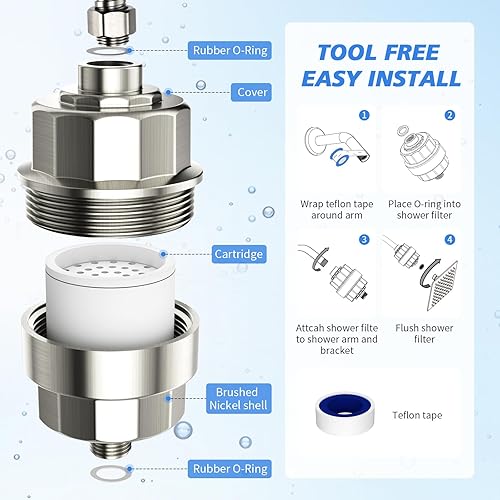 Rubber O-Ring

Cover

Cartridge

Brushed Nickel shell

Rubber O-Ring

TOOL FREE EASY INSTALL

1

Wrap teflon tape around arm

2

Place O-ring into shower filter

3

Attcah shower filte to shower arm and bracket

4

Flush shower filter

Teflon tape