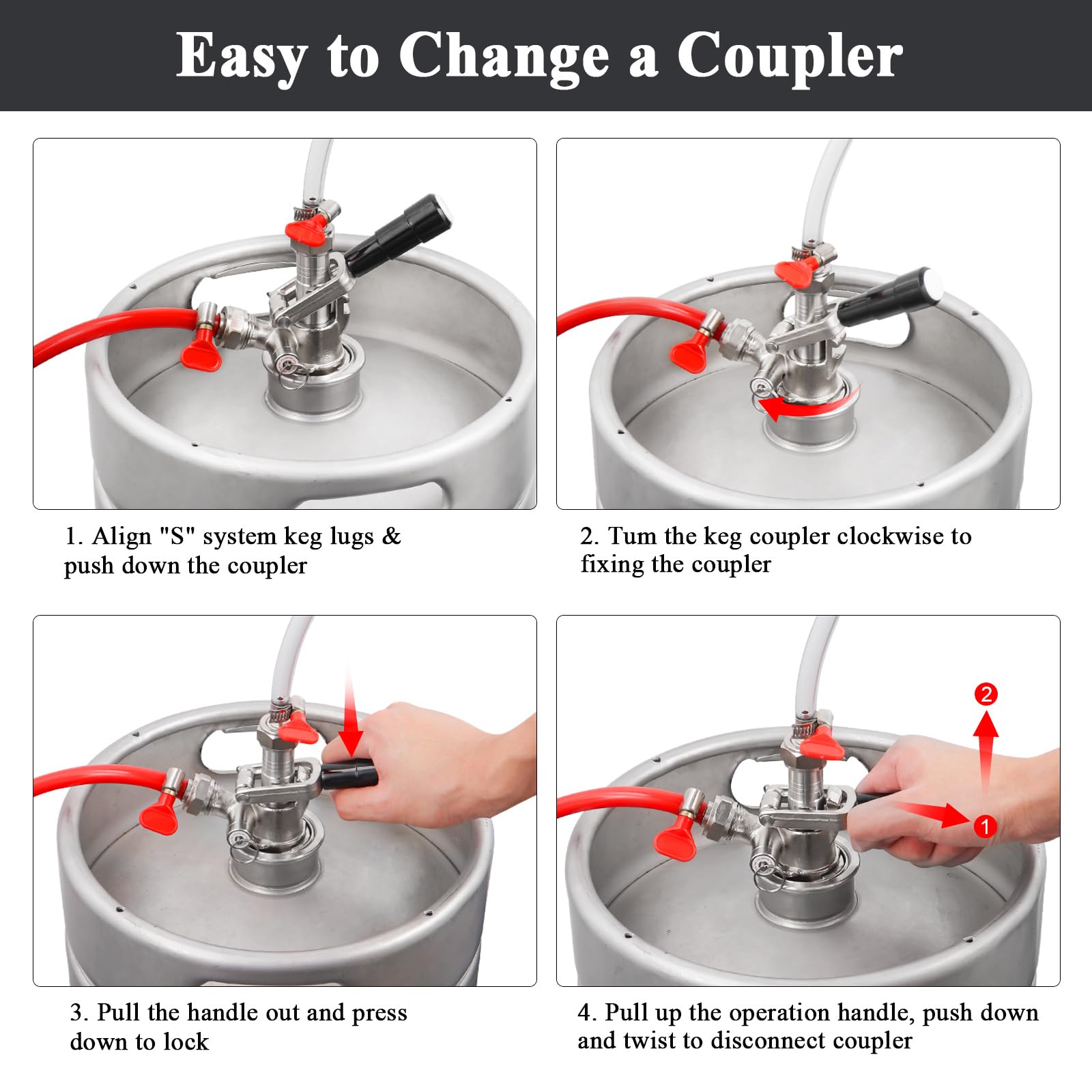 Easy to Change a Coupler

1. Align "S" system keg lugs & push down the coupler

2. Tum the keg coupler clockwise to fixing the coupler

3. Pull the handle out and press down to lock

2

1

4. Pull up the operation handle, push down and twist to disconnect coupler