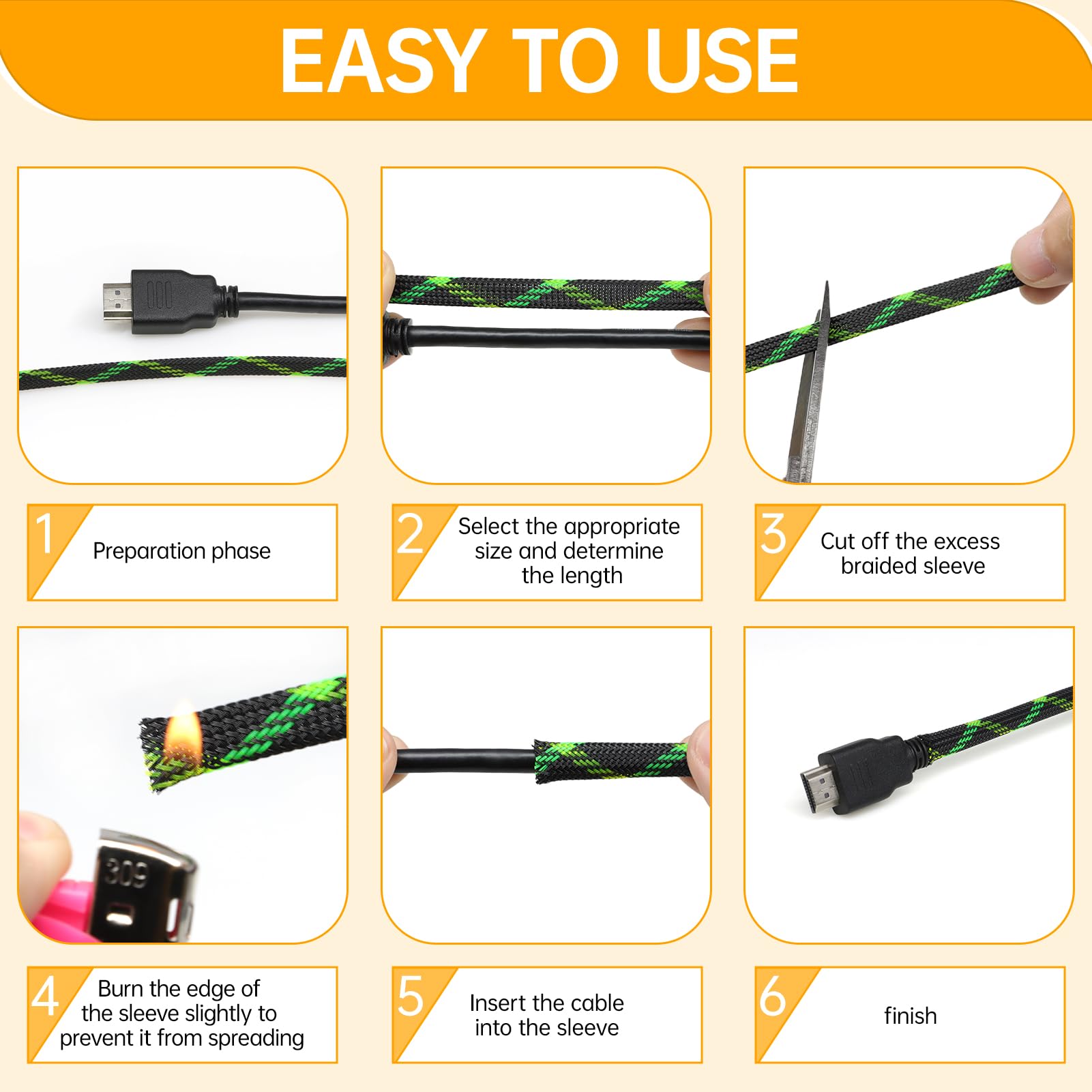 EASY TO USE

1 Preparation phase

2 Select the appropriate size and determine the length

3 Cut off the excess braided sleeve

309

4 Burn the edge of the sleeve slightly to prevent it from spreading

5 Insert the cable into the sleeve

6 finish