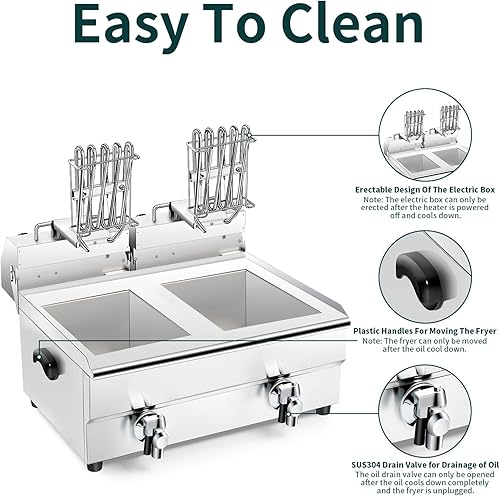 Easy To Clean

Erectable Design Of The Electric Box
Note: The electric box can only be erected after the heater is powered off and cools down.

Plastic Handles For Moving The Fryer
Note: The fryer can only be moved after the oil cool down.

SUS304 Drain Valve for Drainage of Oil
The oil drain valve can only be opened after the oil cools down completely and the fryer is unplugged.