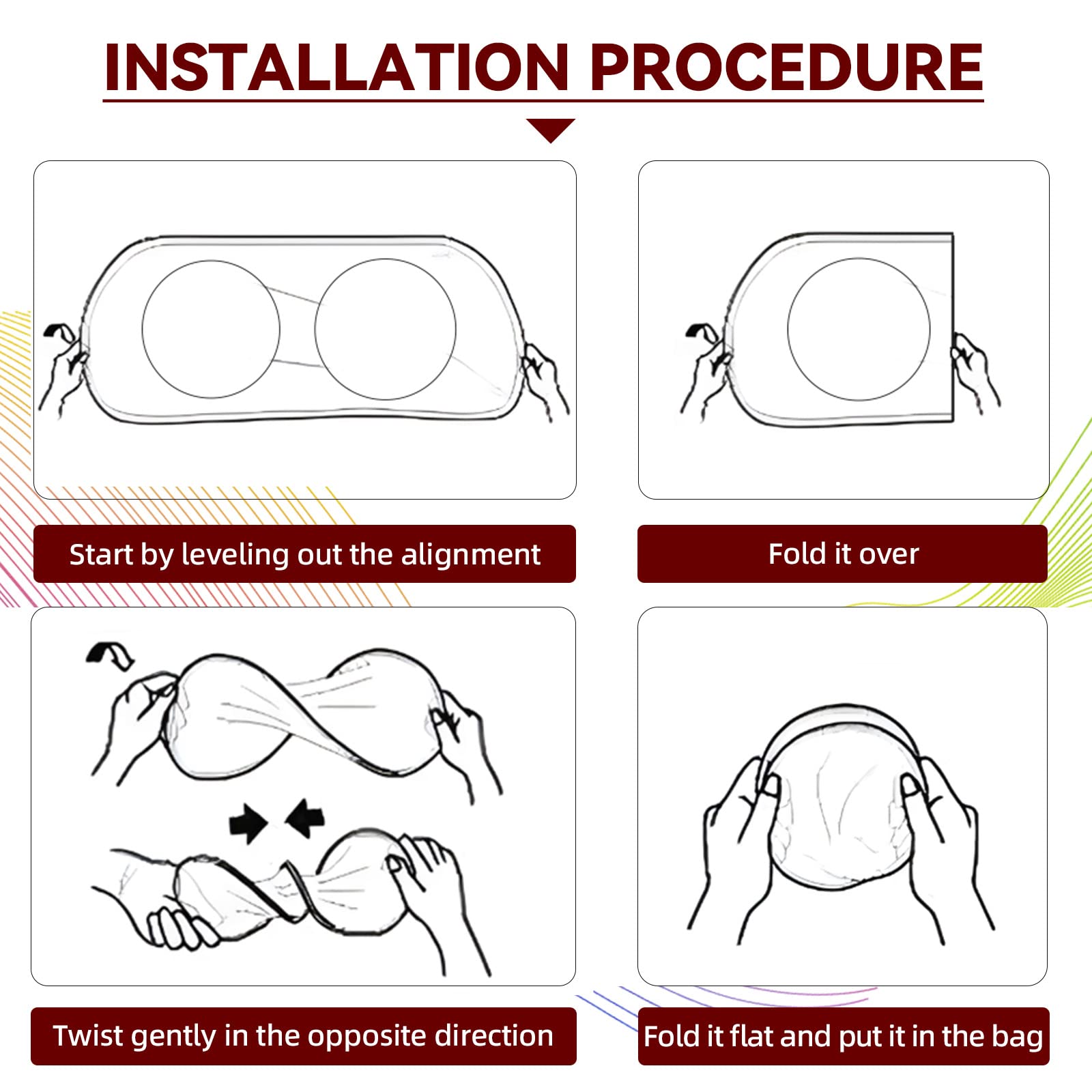 INSTALLATION PROCEDURE

Start by leveling out the alignment

Fold it over

Twist gently in the opposite direction

Fold it flat and put it in the bag