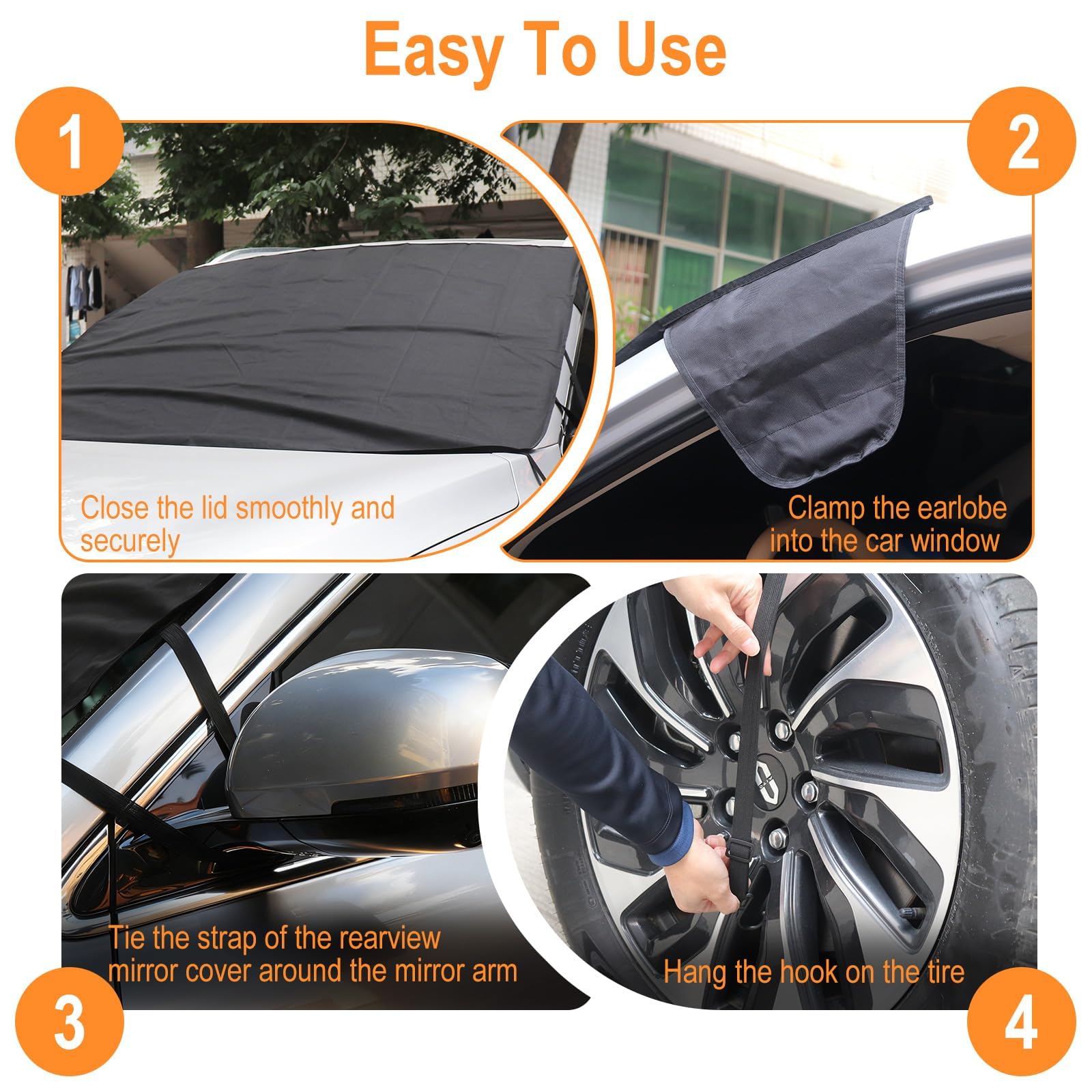 Easy To Use

1

Close the lid smoothly and securely

2

Clamp the earlobe into the car window

Tie the strap of the rearview mirror cover around the mirror arm

3

Hang the hook on the tire

4