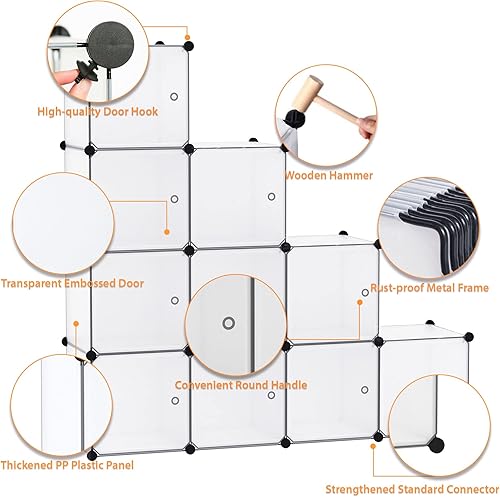 High-quality Door Hook

Wooden Hammer

Transparent Embossed Door

Rust-proof Metal Frame

Convenient Round Handle

Thickened PP Plastic Panel

Strengthened Standard Connector