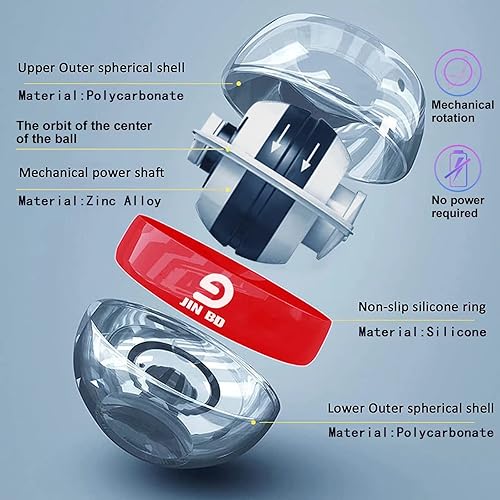 Upper Outer spherical shell

Material:Polycarbonate

The orbit of the center of the ball

Mechanical power shaft

Material:Zinc Alloy

Mechanical rotation

No power required

JIN BD

Non-slip silicone ring

Material:Silicone

Lower Outer spherical shell

Material:Polycarbonate