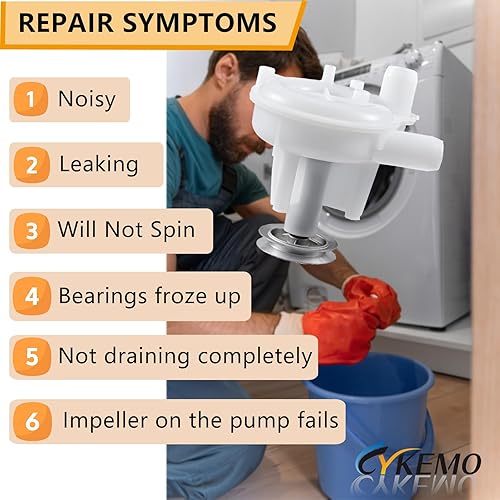 REPAIR SYMPTOMS

1 Noisy

2 Leaking

3 Will Not Spin

4 Bearings froze up

5 Not draining completely

6 Impeller on the pump fails

CYKEMO