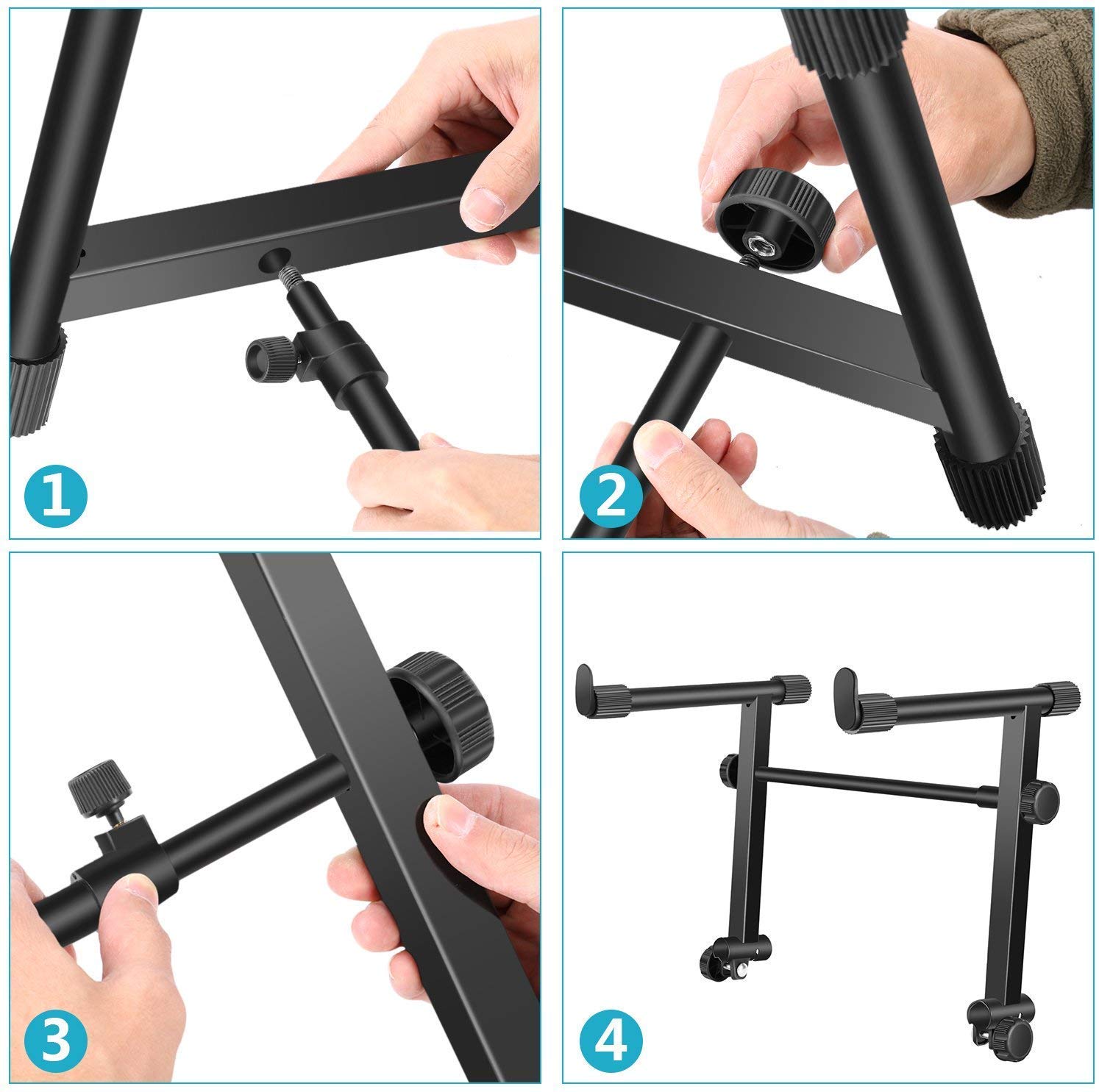 1

2

3

4