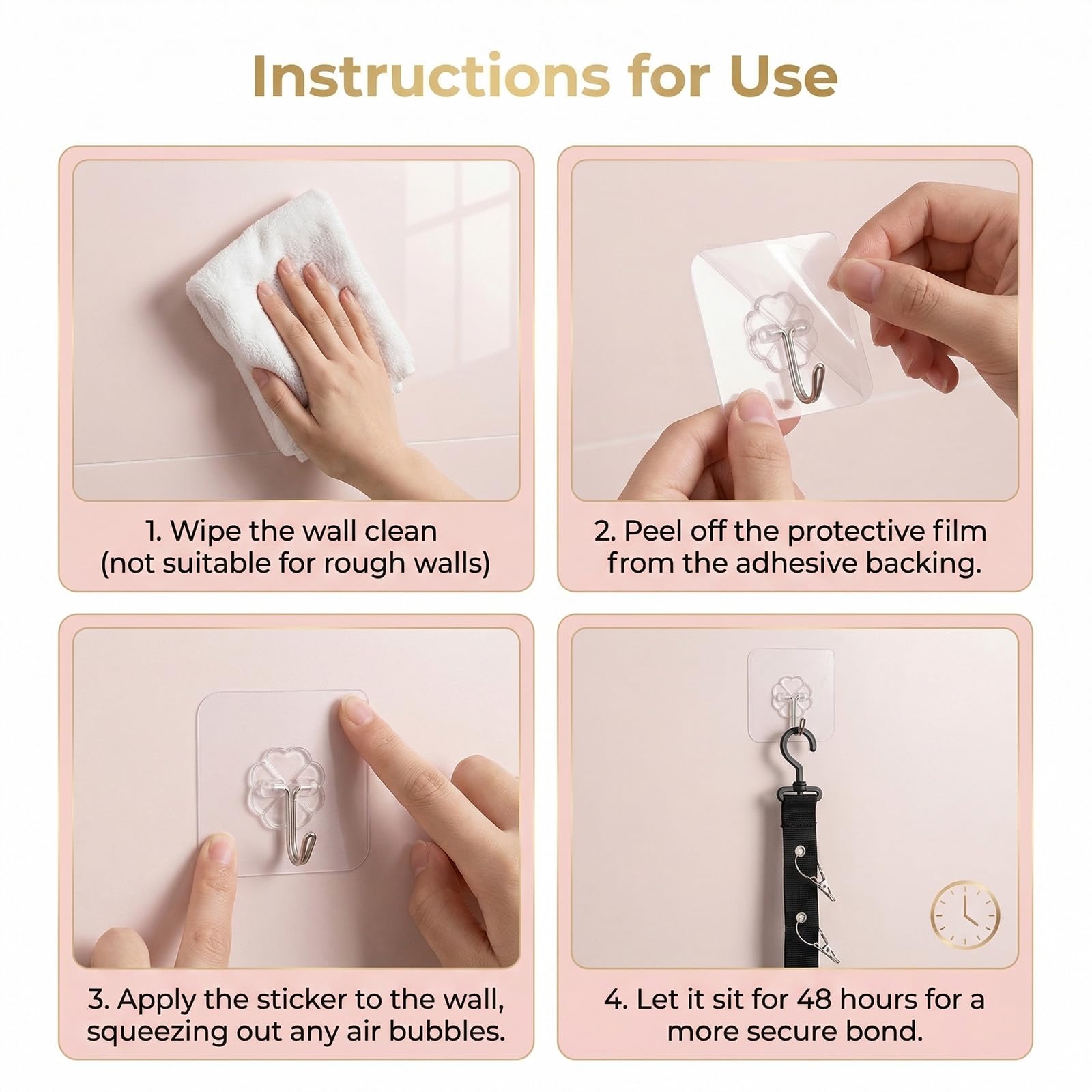 Instructions for Use

1. Wipe the wall clean (not suitable for rough walls)

2. Peel off the protective film from the adhesive backing.

3. Apply the sticker to the wall, squeezing out any air bubbles.

4. Let it sit for 48 hours for a more secure bond.