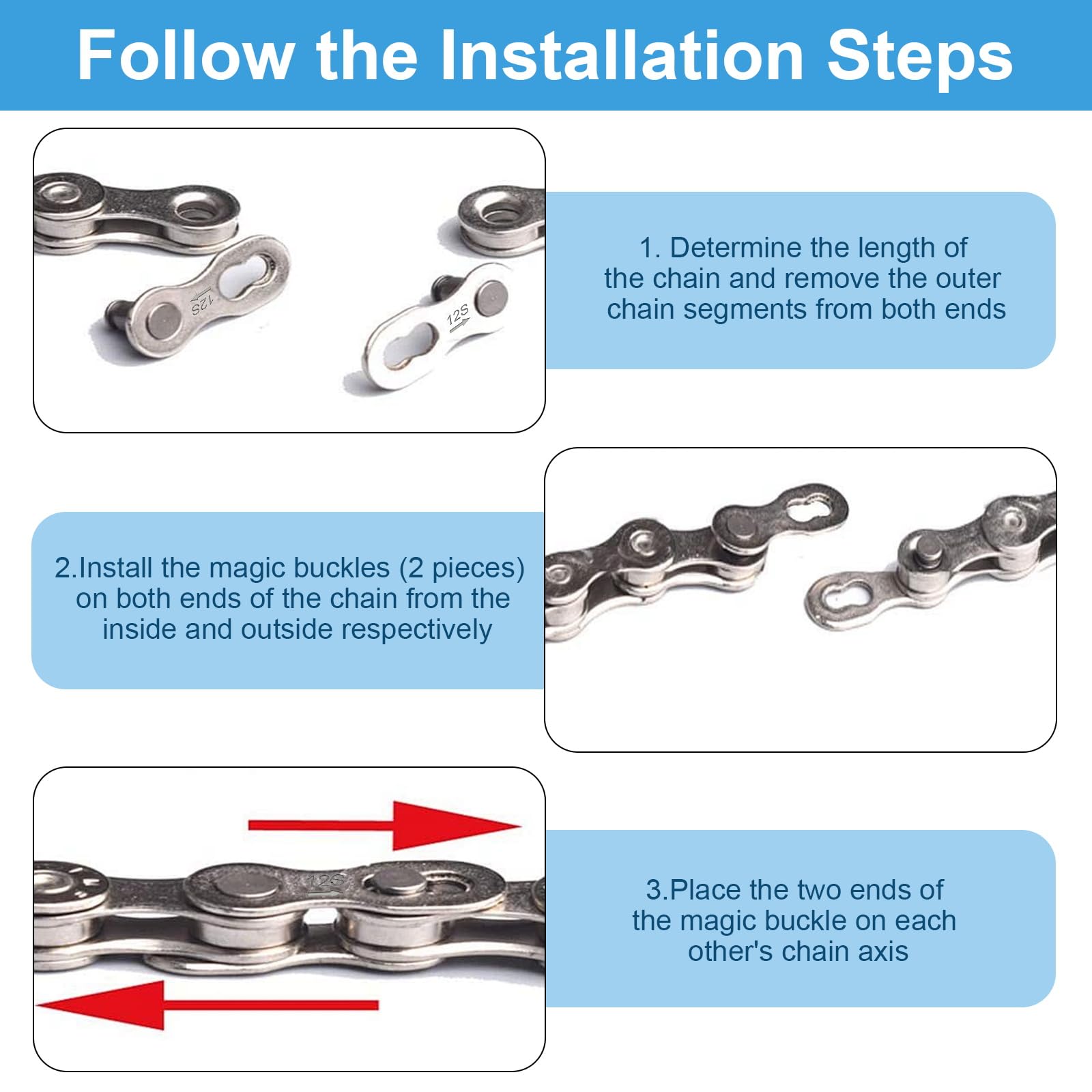 Follow the Installation Steps

12S

12S

1. Determine the length of the chain and remove the outer chain segments from both ends

2.Install the magic buckles (2 pieces) on both ends of the chain from the inside and outside respectively

12S

3.Place the two ends of the magic buckle on each other's chain axis