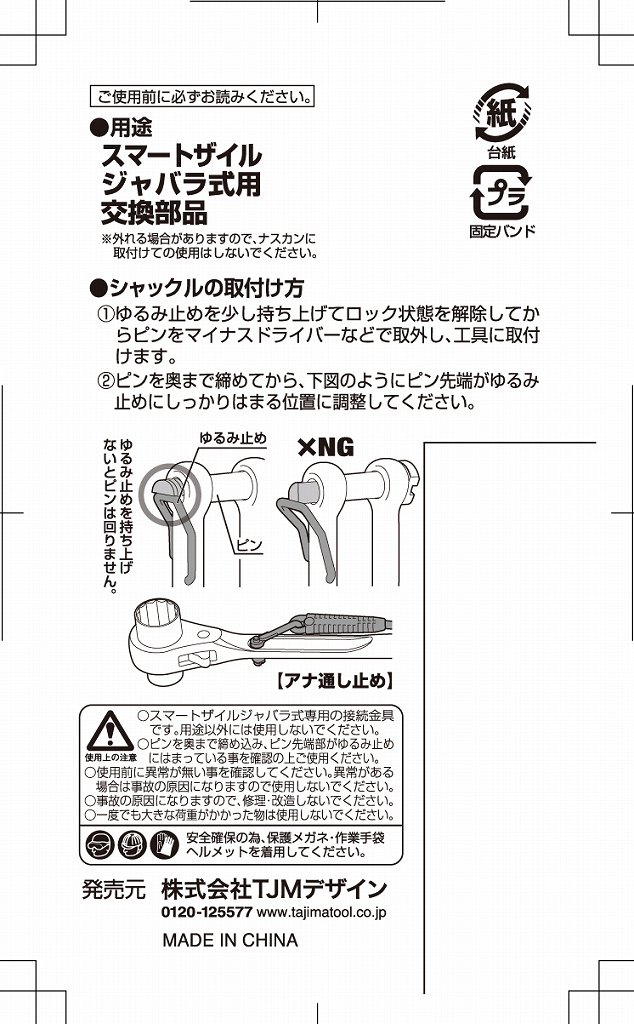 ご使用前に必ずお読みください。

紙
台紙

プラ
固定バンド

●用途
スマートザイル
ジャバラ式用
交換部品
※外れる場合がありますので、ナスカンに取付けての使用はしないでください。

●シャックルの取付け方
①ゆるみ止めを少し持ち上げてロック状態を解除してからピンをマイナスドライバーなどで取外し、工具に取付けます。
②ピンを奥まで締めてから、下図のようにピン先端がゆるみ止めにしっかりはまる位置に調整してください。

ゆるみ止めを持ち上げないとピンは回りません。

ゆるみ止め

ピン

×NG

【アナ通し止め】

使用上の注意
○スマートザイルジャバラ式専用の接続金具です。用途以外には使用しないでください。
○ピンを奥まで締め込み、ピン先端部がゆるみ止めにはまっている事を確認の上ご使用ください。
○使用前に異常が無い事を確認してください。異常がある場合は事故の原因になりますので使用しないでください。
○事故の原因になりますので、修理・改造しないでください。
○一度でも大きな荷重がかかった物は使用しないでください。

安全確保の為、保護メガネ・作業手袋ヘルメットを着用してください。

発売元 株式会社TJMデザイン
0120-125577 www.tajimatool.co.jp

MADE IN CHINA