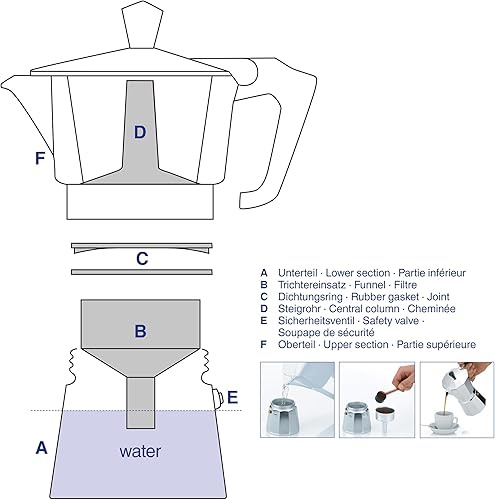 D

F

C

B

E

A

water

A Unterteil · Lower section · Partie inférieur
B Trichtereinsatz · Funnel · Filtre
C Dichtungsring · Rubber gasket · Joint
D Steigrohr · Central column · Cheminée
E Sicherheitsventil · Safety valve · Soupape de sécurité
F Oberteil · Upper section · Partie supérieure