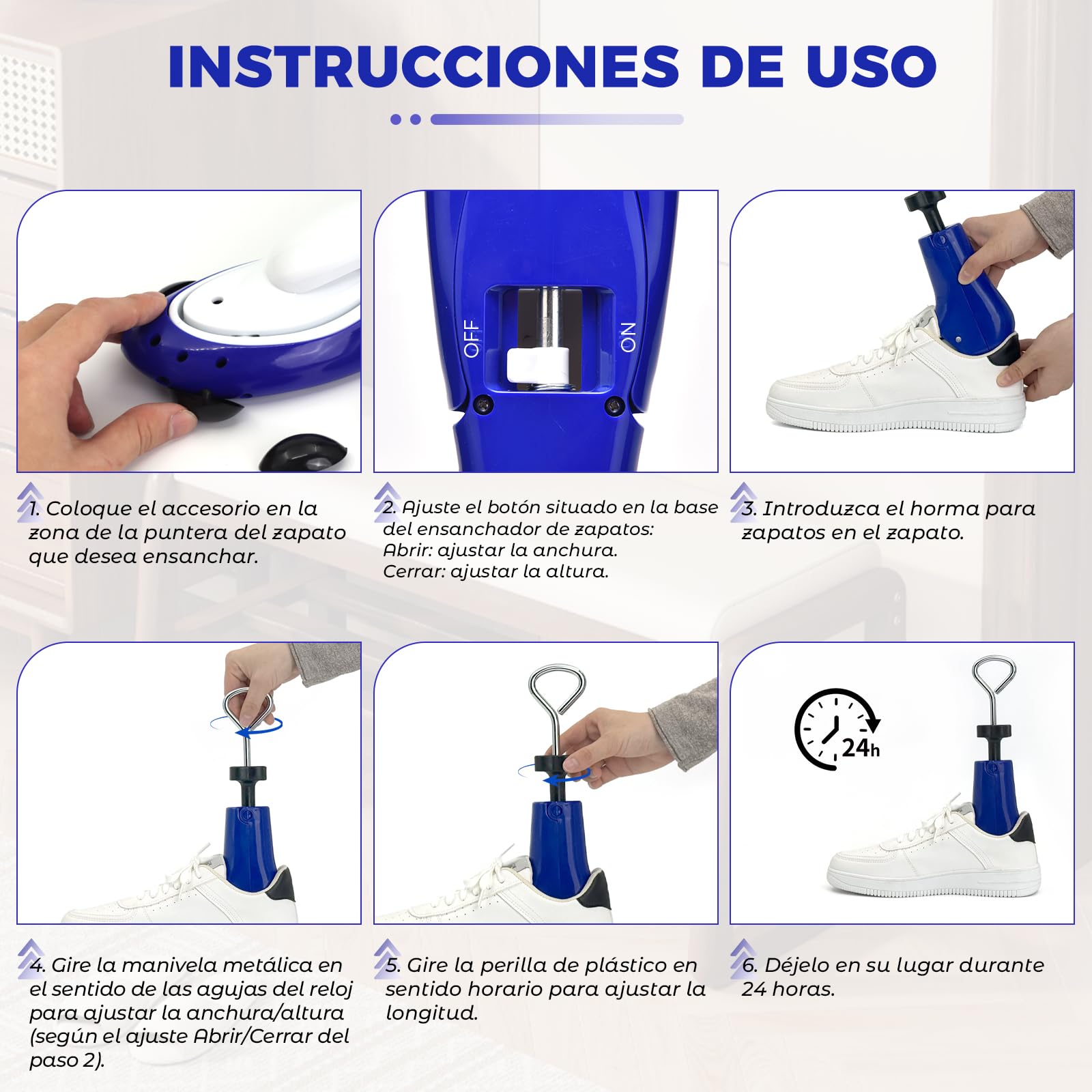 INSTRUCCIONES DE USO

OFF

ON

1. Coloque el accesorio en la zona de la puntera del zapato que desea ensanchar.

2. Ajuste el botón situado en la base del ensanchador de zapatos:
Abrir: ajustar la anchura.
Cerrar: ajustar la altura.

3. Introduzca el horma para zapatos en el zapato.

24h

4. Gire la manivela metálica en el sentido de las agujas del reloj para ajustar la anchura/altura (según el ajuste Abrir/Cerrar del paso 2).

5. Gire la perilla de plástico en sentido horario para ajustar la longitud.

6. Déjelo en su lugar durante 24 horas.