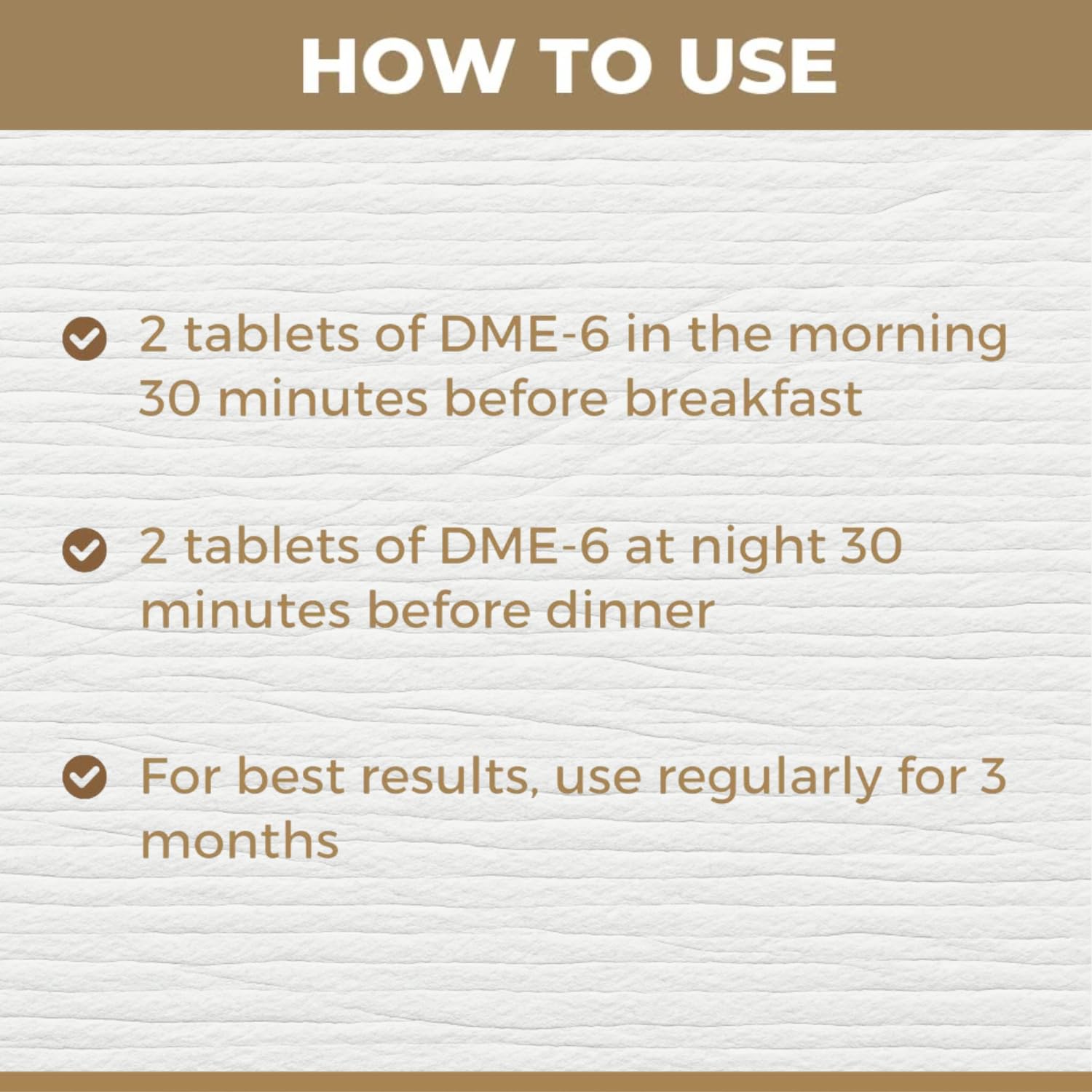 HOW TO USE

2 tablets of DME-6 in the morning 30 minutes before breakfast

2 tablets of DME-6 at night 30 minutes before dinner

For best results, use regularly for 3 months